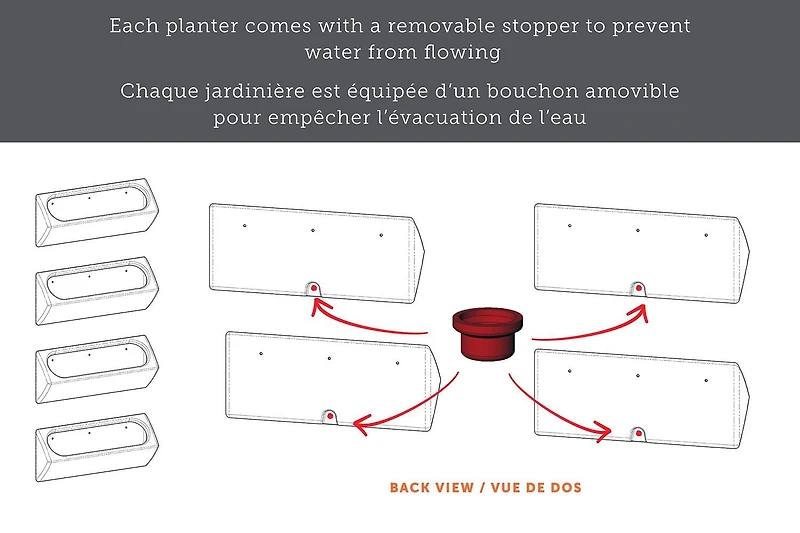 Each planter comes with a removable stopper to prevent water from flowing

Chaque jardinière est équipée d'un bouchon amovible pour empêcher l'évacuation de l'eau

BACK VIEW / VUE DE DOS