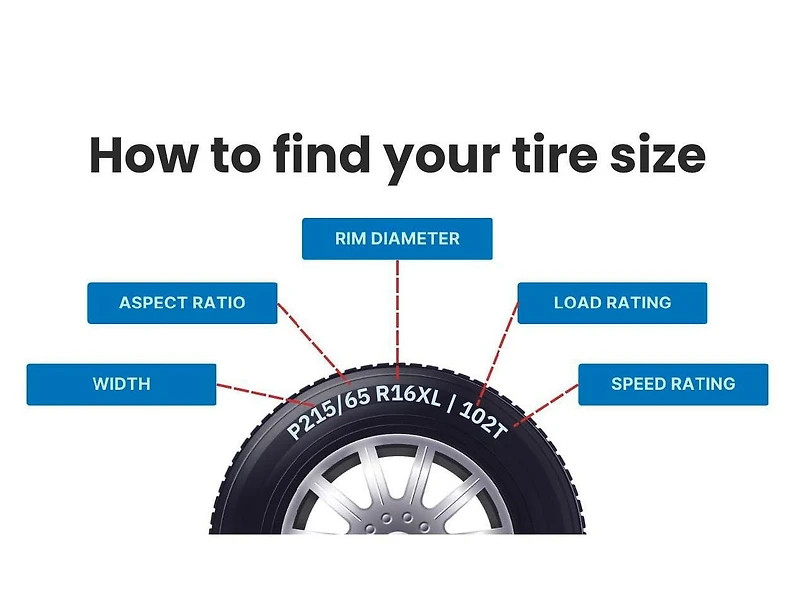 How to find your tire size

RIM DIAMETER

ASPECT RATIO

LOAD RATING

WIDTH

SPEED RATING

P215/65 R16XL | 102T