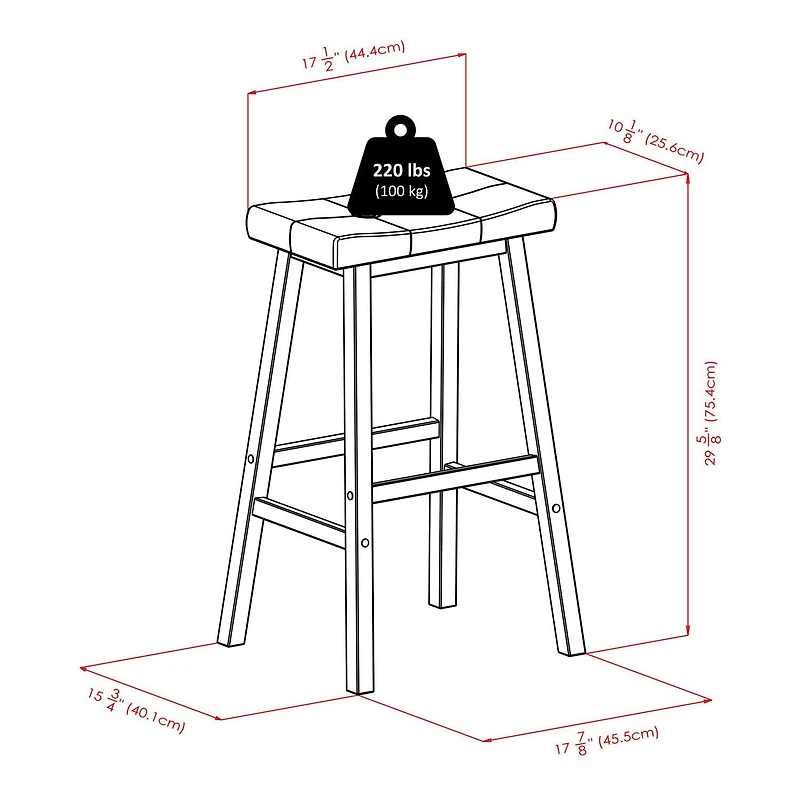 $17\frac{1}{2}$" (44.4cm)

220 lbs
(100 kg)

$10\frac{1}{8}$" (25.6cm)

$29\frac{5}{8}$" (75.4cm)

$15\frac{3}{4}$" (40.1cm)

$17\frac{7}{8}$" (45.5cm)