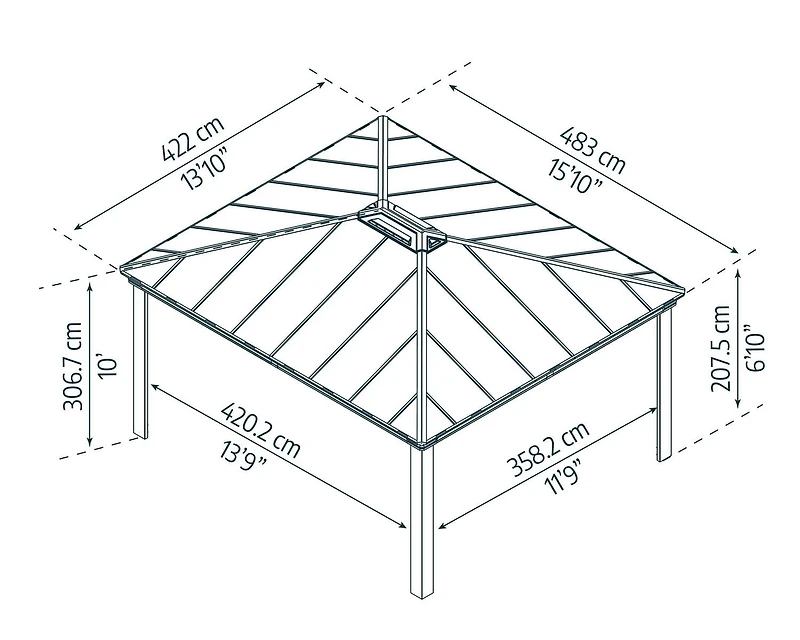 422 cm
13'10"

483 cm
15'10"

306.7 cm
10'

207.5 cm
6'10"

420.2 cm
13'9"

358.2 cm
11'9"