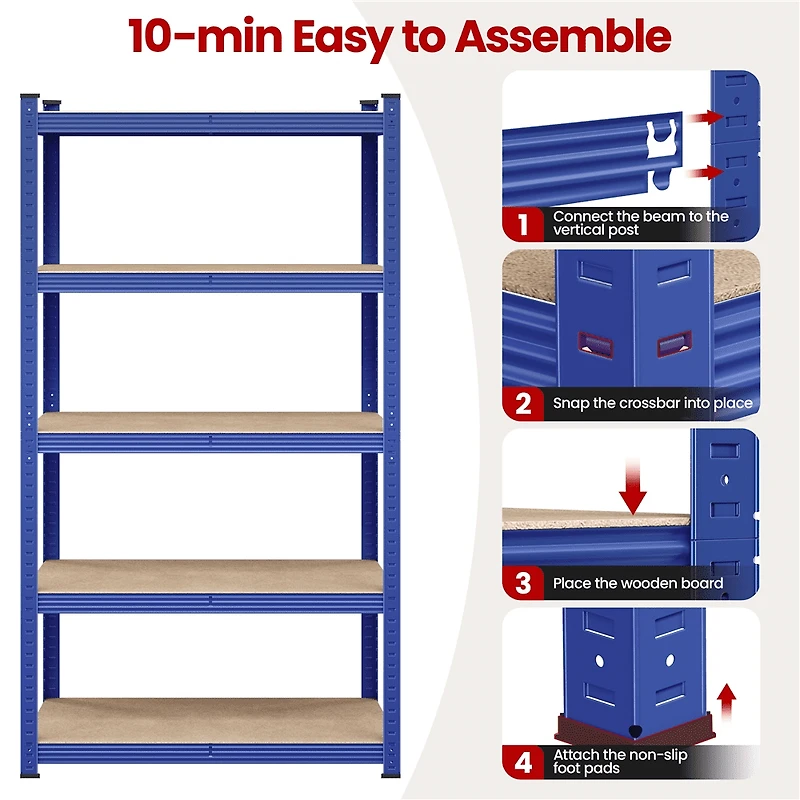 10-min Easy to Assemble

1 Connect the beam to the vertical post

2 Snap the crossbar into place

3 Place the wooden board

4 Attach the non-slip foot pads