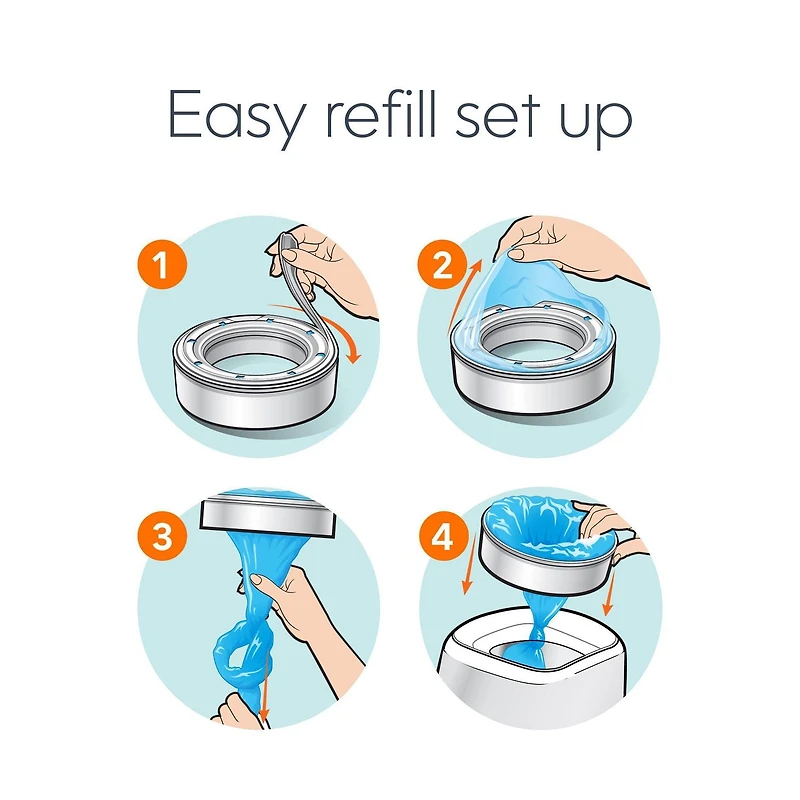 Easy refill set up

1

2

3

4