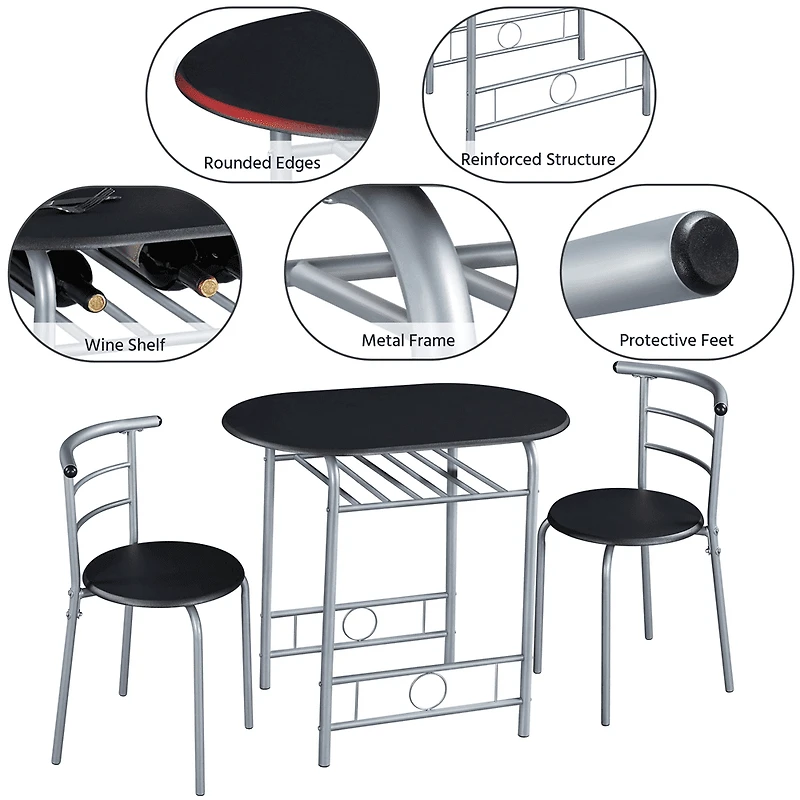 Rounded Edges

Reinforced Structure

Wine Shelf

Metal Frame

Protective Feet