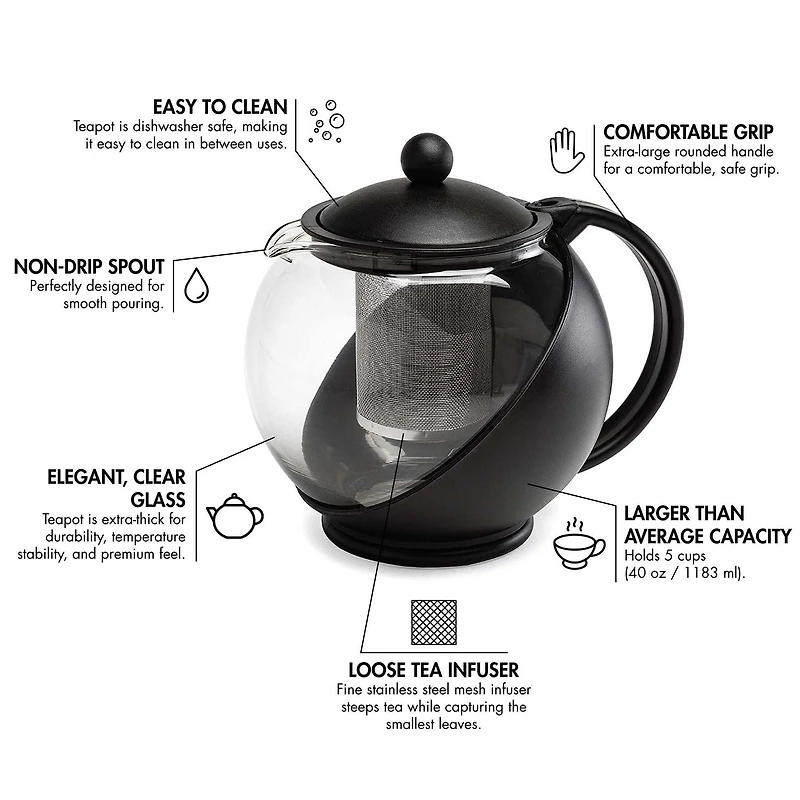 EASY TO CLEAN
Teapot is dishwasher safe, making it easy to clean in between uses.

COMFORTABLE GRIP
Extra-large rounded handle for a comfortable, safe grip.

NON-DRIP SPOUT
Perfectly designed for smooth pouring.

ELEGANT, CLEAR GLASS
Teapot is extra-thick for durability, temperature stability, and premium feel.

LARGER THAN AVERAGE CAPACITY
Holds 5 cups (40 oz / 1183 ml).

LOOSE TEA INFUSER
Fine stainless steel mesh infuser steeps tea while capturing the smallest leaves.