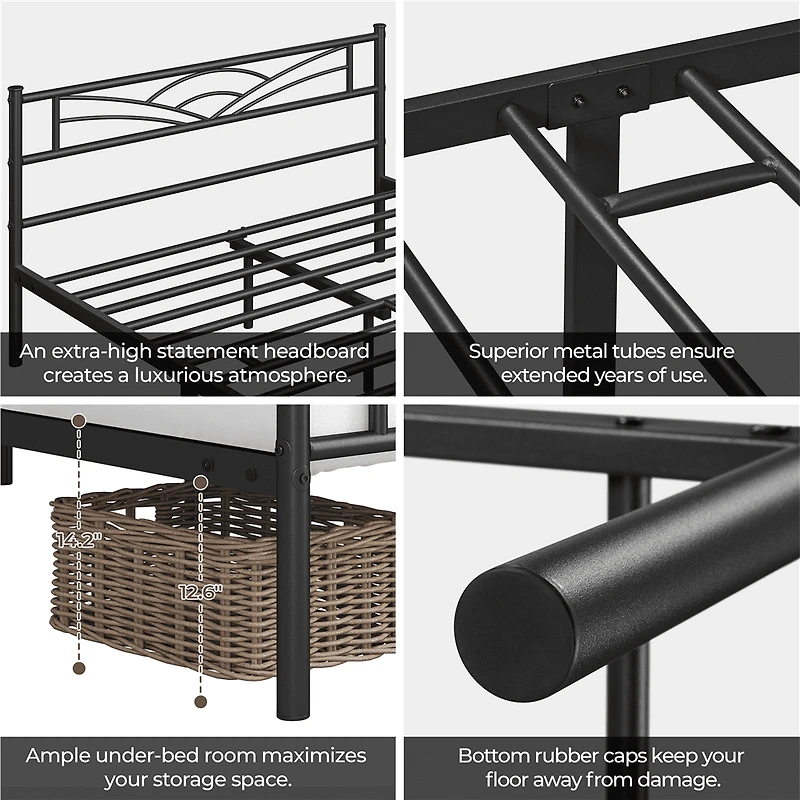 An extra-high statement headboard creates a luxurious atmosphere.

Superior metal tubes ensure extended years of use.

14.2"

12.6"

Ample under-bed room maximizes your storage space.

Bottom rubber caps keep your floor away from damage.