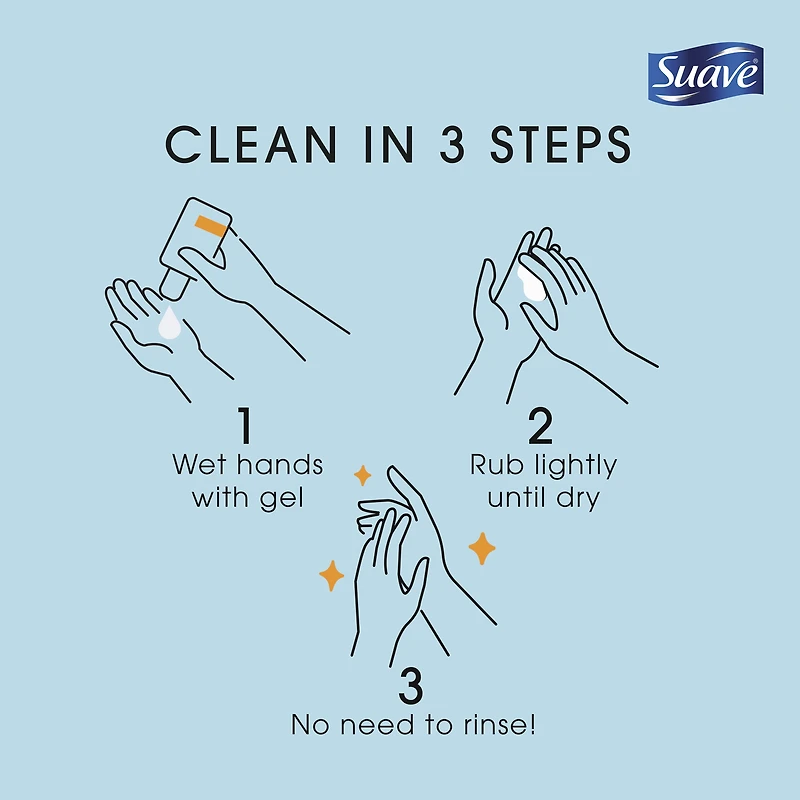 Suave®

CLEAN IN 3 STEPS

1
Wet hands with gel

2
Rub lightly until dry

3
No need to rinse!