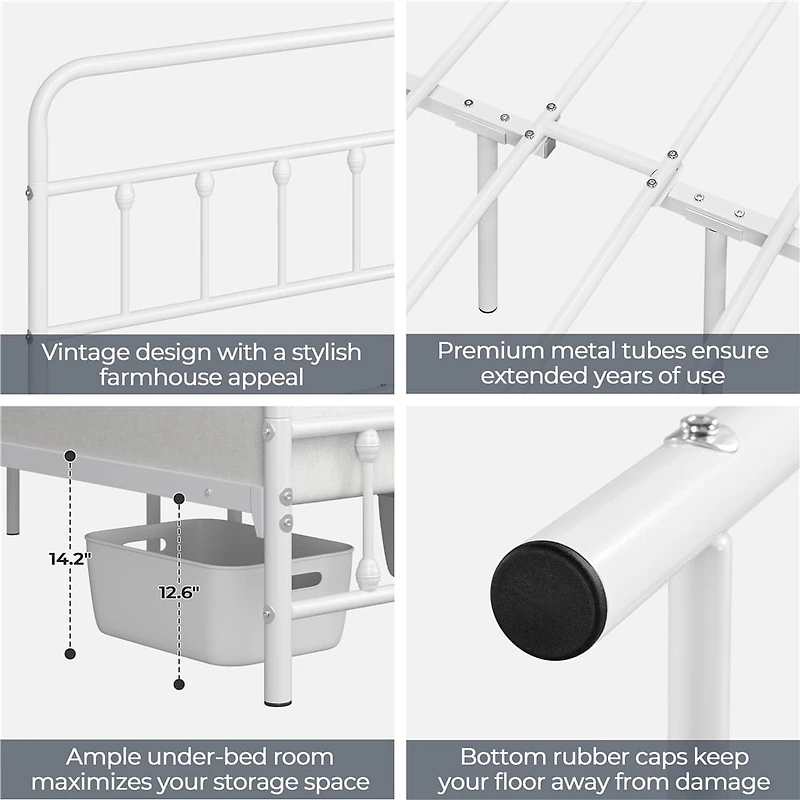 Vintage design with a stylish farmhouse appeal

Premium metal tubes ensure extended years of use

14.2"

12.6"

Ample under-bed room maximizes your storage space

Bottom rubber caps keep your floor away from damage