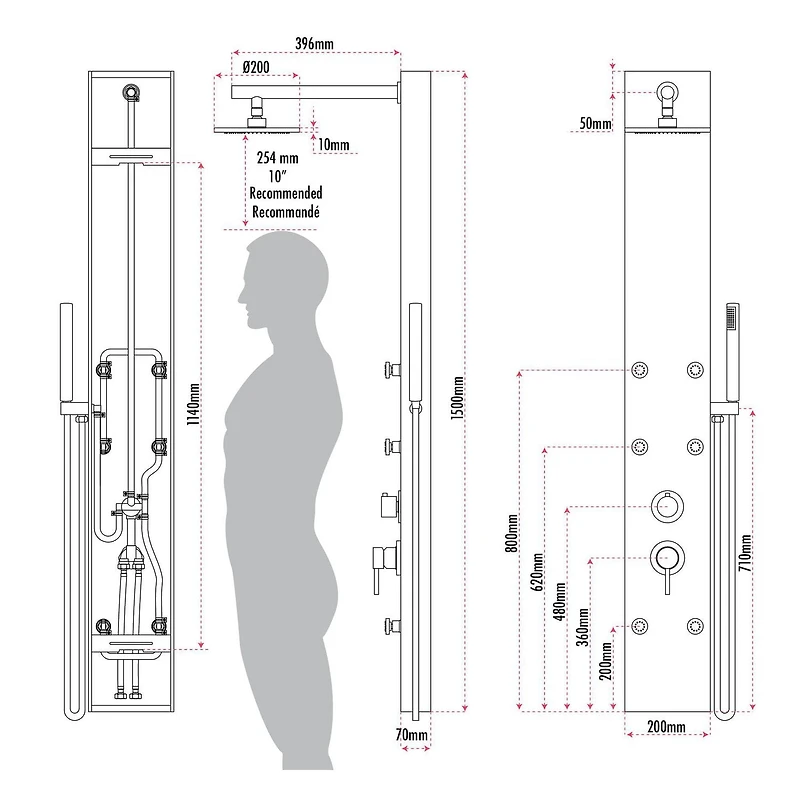 396mm
Ø200
10mm
254 mm
10"
Recommended
Recommandé
1140mm
1500mm
70mm
50mm
800mm
620mm
480mm
360mm
200mm
710mm
200mm