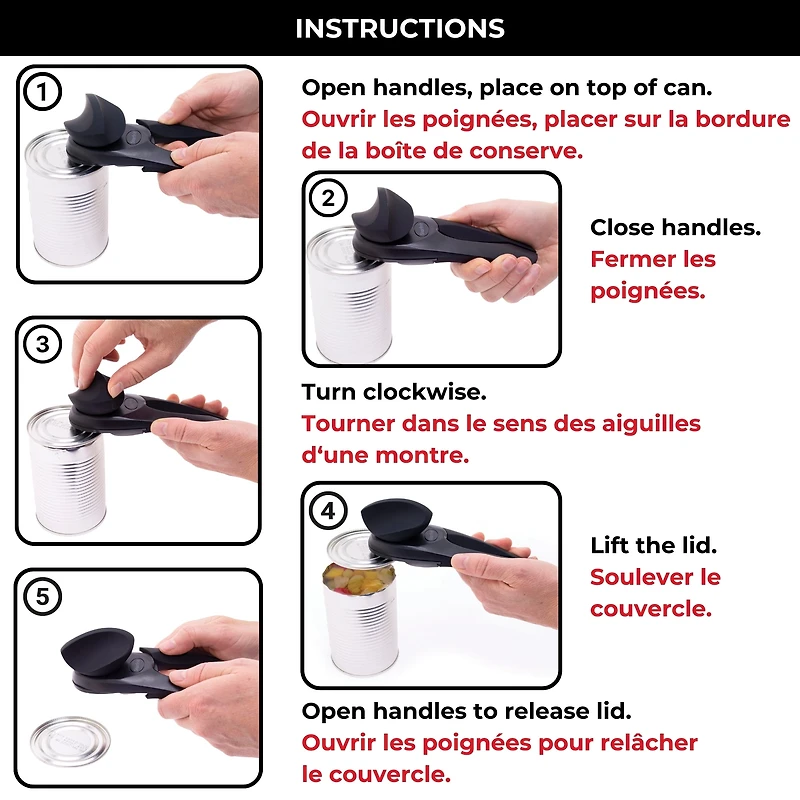 INSTRUCTIONS

1

Open handles, place on top of can.
Ouvrir les poignées, placer sur la bordure de la boîte de conserve.

2

Close handles.
Fermer les poignées.

3

Turn clockwise.
Tourner dans le sens des aiguilles d'une montre.

4

Lift the lid.
Soulever le couvercle.

5

Open handles to release lid.
Ouvrir les poignées pour relâcher le couvercle.