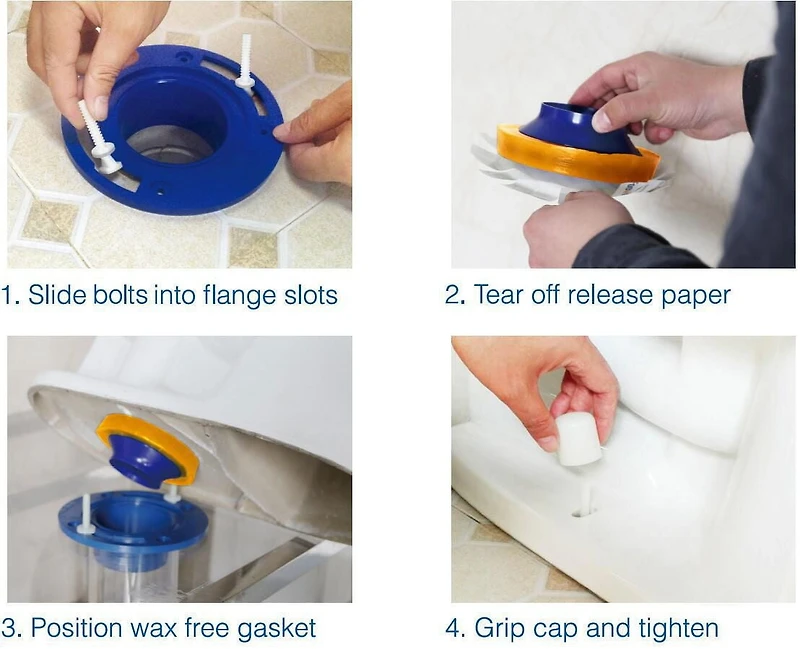 1. Slide bolts into flange slots

2. Tear off release paper

3. Position wax free gasket

4. Grip cap and tighten