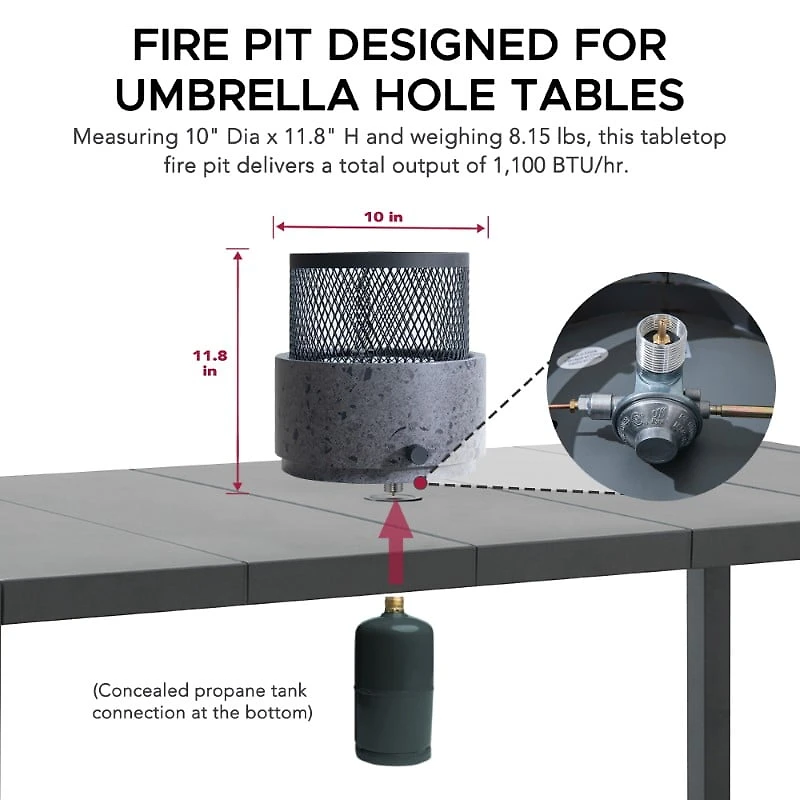 FIRE PIT DESIGNED FOR UMBRELLA HOLE TABLES

Measuring 10" Dia x 11.8" H and weighing 8.15 lbs, this tabletop fire pit delivers a total output of 1,100 BTU/hr.

10 in

11.8 in

(Concealed propane tank connection at the bottom)