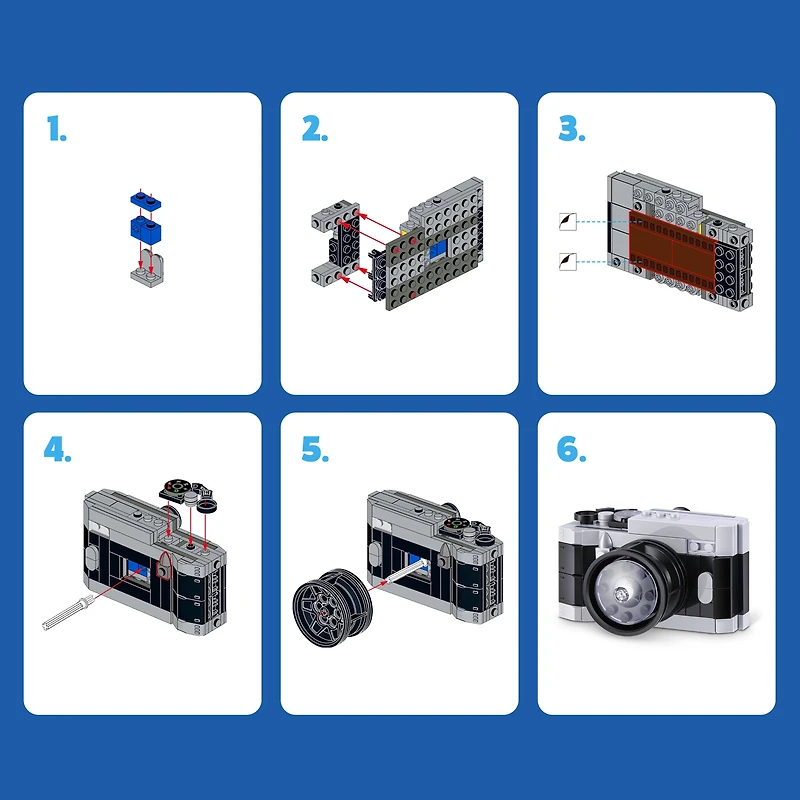 1.

2.

3.

4.

5.

6.