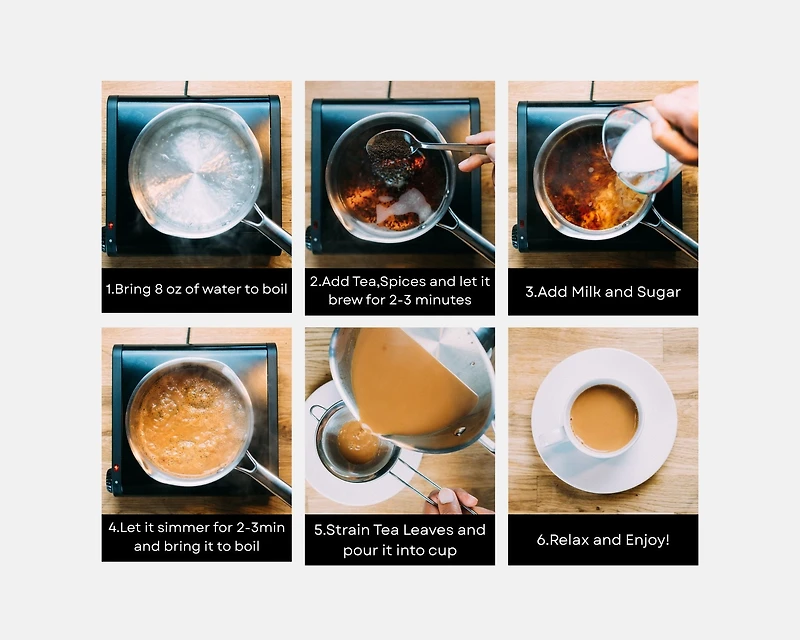 1.Bring 8 oz of water to boil

2.Add Tea,Spices and let it brew for 2-3 minutes

3.Add Milk and Sugar

4.Let it simmer for 2-3min and bring it to boil

5.Strain Tea Leaves and pour it into cup

6.Relax and Enjoy!