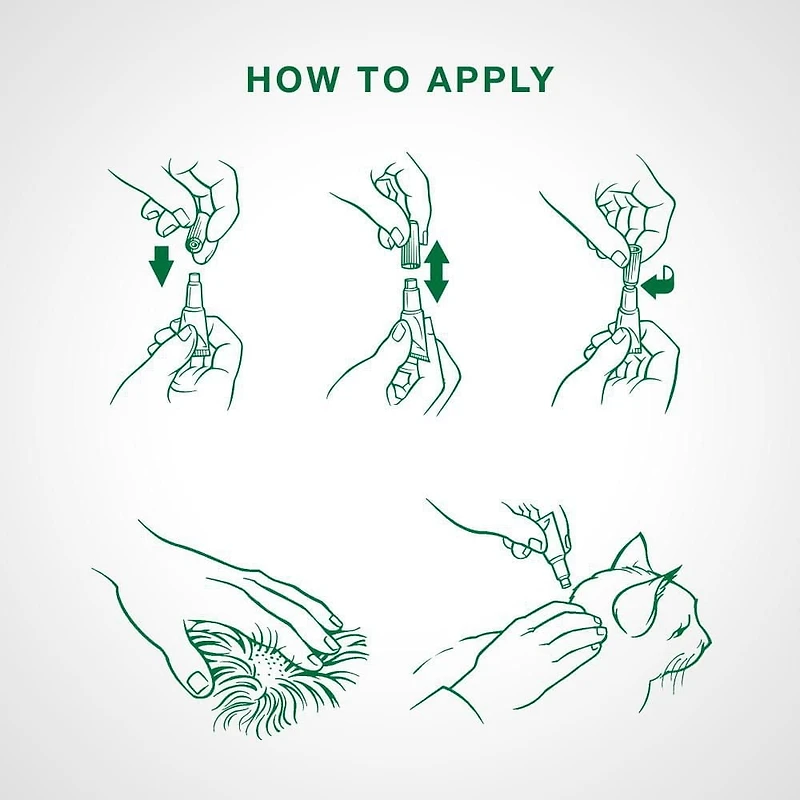 HOW TO APPLY