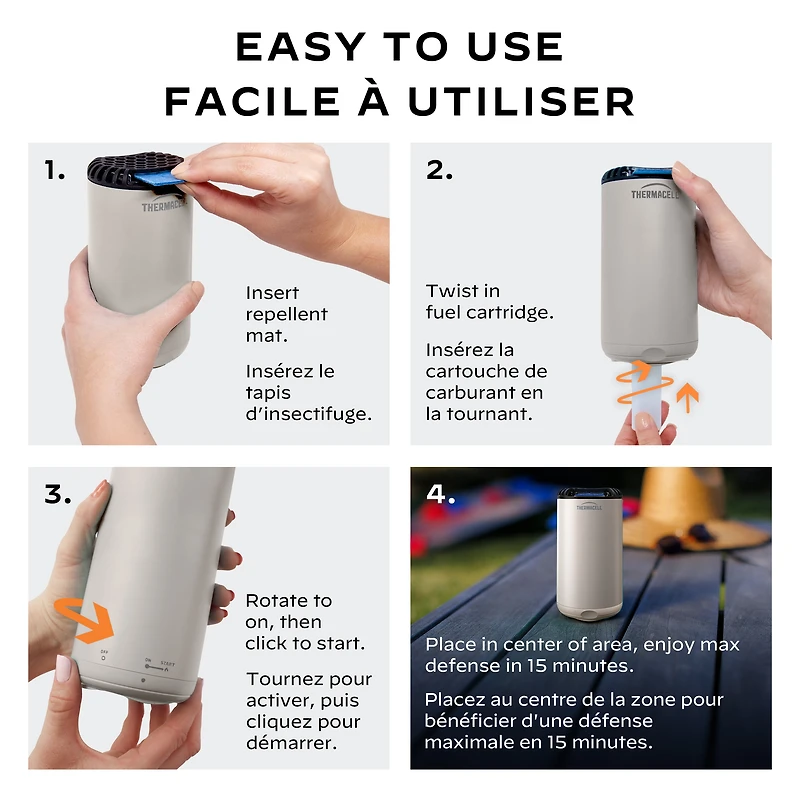 EASY TO USE
FACILE À UTILISER

1.
THERMACELL
Insert repellent mat.

Insérez le tapis d'insectifuge.

2.
THERMACELL
Twist in fuel cartridge.

Insérez la cartouche de carburant en la tournant.

3.
OFF
ON START
Rotate to on, then click to start.

Tournez pour activer, puis cliquez pour démarrer.

4.
THERMACELL
Place in center of area, enjoy max defense in 15 minutes.

Placez au centre de la zone pour bénéficier d'une défense maximale en 15 minutes.