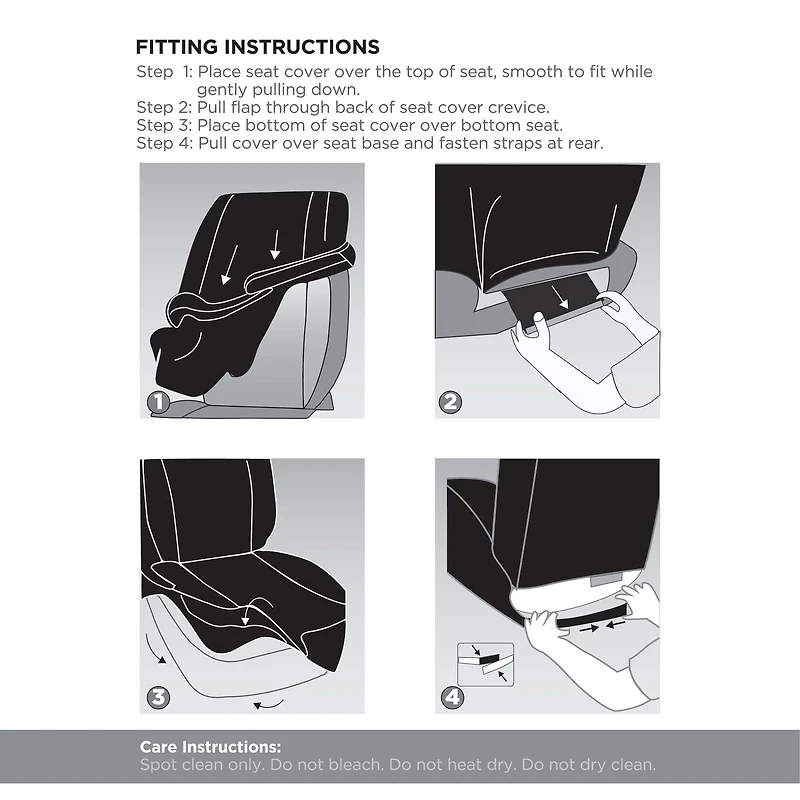 FITTING INSTRUCTIONS

Step 1: Place seat cover over the top of seat, smooth to fit while gently pulling down.
Step 2: Pull flap through back of seat cover crevice.
Step 3: Place bottom of seat cover over bottom seat.
Step 4: Pull cover over seat base and fasten straps at rear.

1

2

3

4

Care Instructions:
Spot clean only. Do not bleach. Do not heat dry. Do not dry clean.