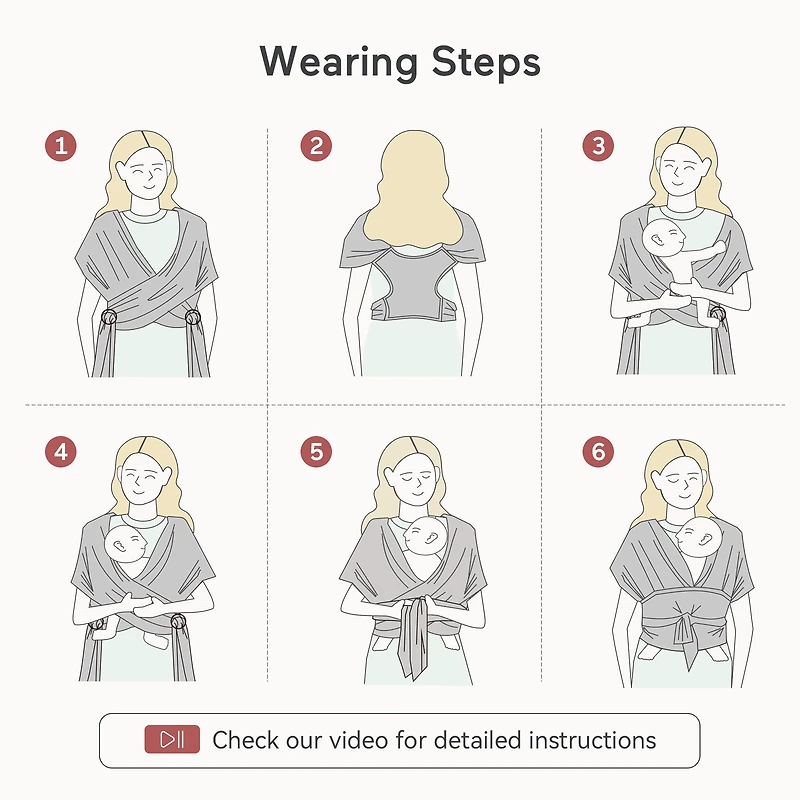 Wearing Steps

1

2

3

4

5

6

Check our video for detailed instructions