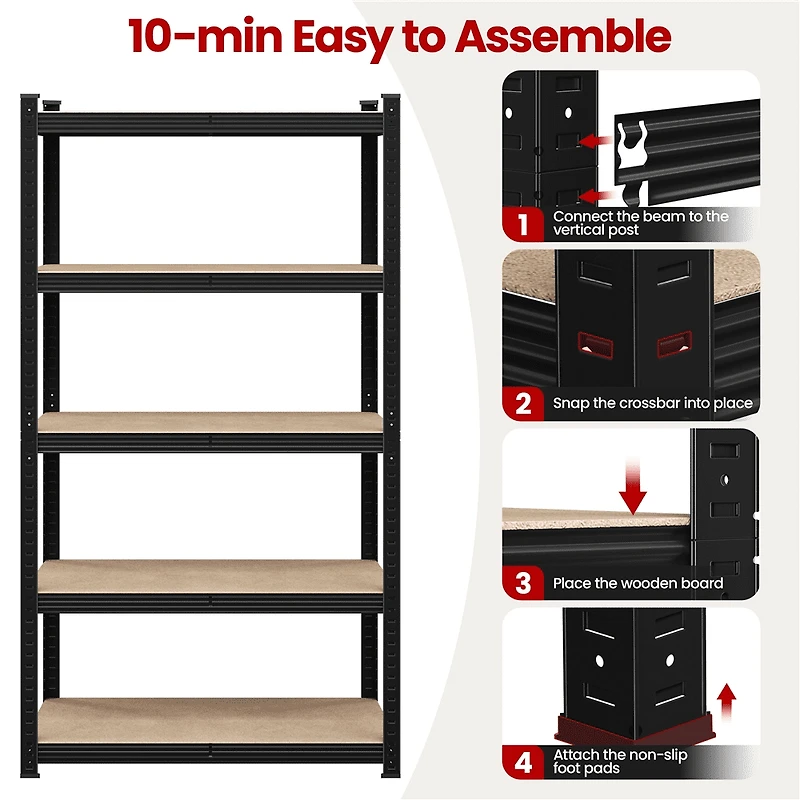 10-min Easy to Assemble

1 Connect the beam to the vertical post

2 Snap the crossbar into place

3 Place the wooden board

4 Attach the non-slip foot pads