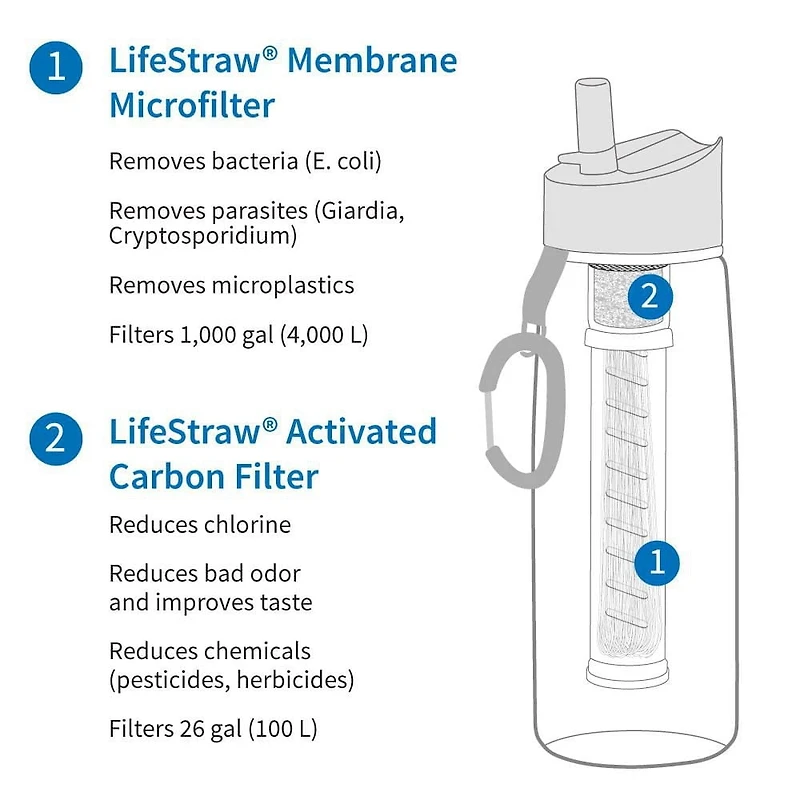 1 LifeStraw® Membrane Microfilter

Removes bacteria (E. coli)

Removes parasites (Giardia, Cryptosporidium)

Removes microplastics

Filters 1,000 gal (4,000 L)

2 LifeStraw® Activated Carbon Filter

Reduces chlorine

Reduces bad odor and improves taste

Reduces chemicals (pesticides, herbicides)

Filters 26 gal (100 L)

2

1