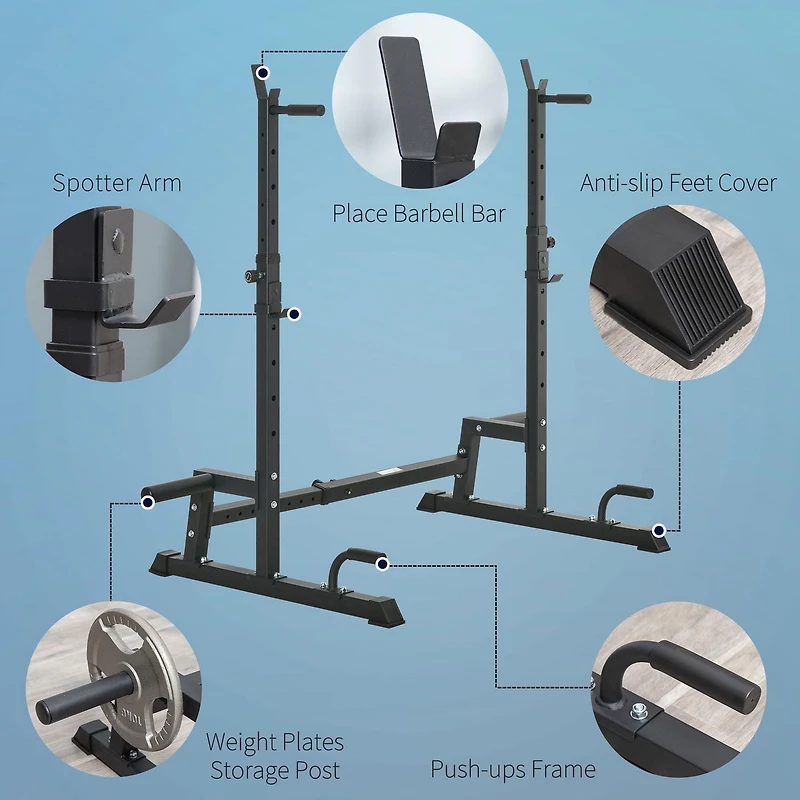 Spotter Arm

Place Barbell Bar

Anti-slip Feet Cover

Weight Plates Storage Post

Push-ups Frame