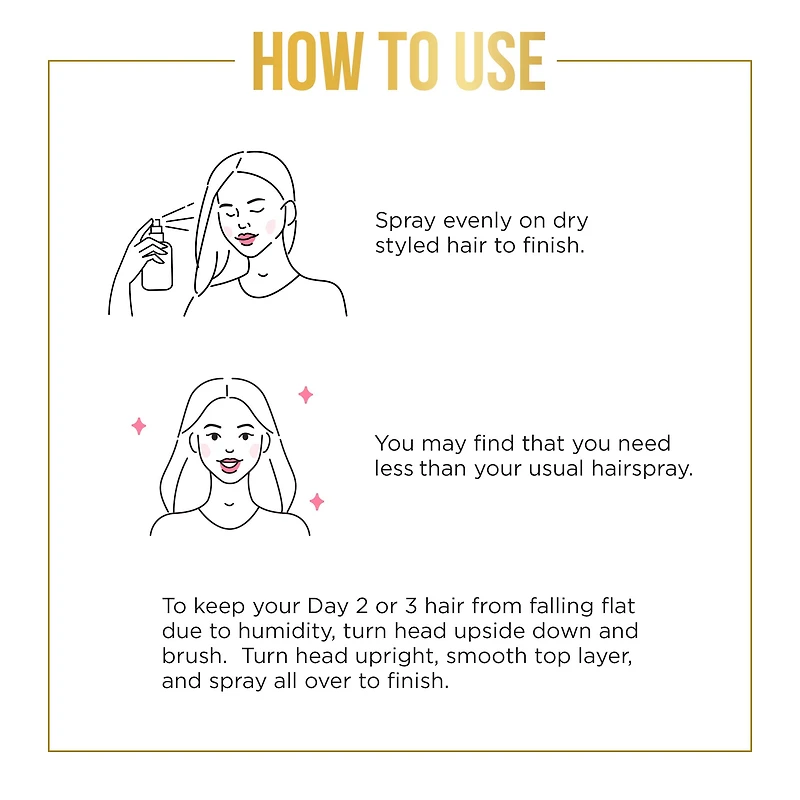 HOW TO USE

Spray evenly on dry styled hair to finish.

You may find that you need less than your usual hairspray.

To keep your Day 2 or 3 hair from falling flat due to humidity, turn head upside down and brush. Turn head upright, smooth top layer, and spray all over to finish.