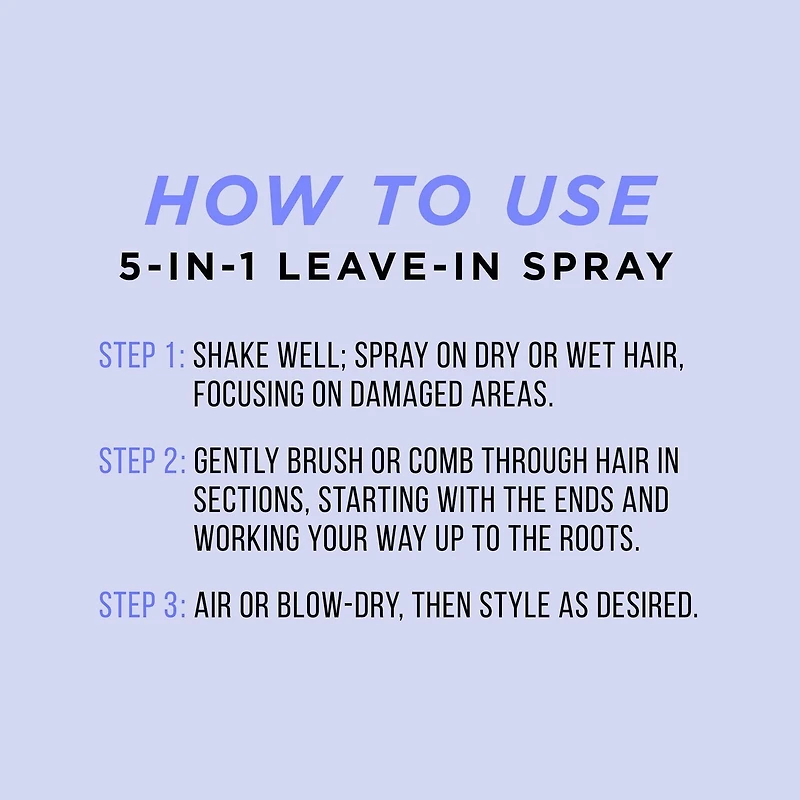 HOW TO USE
5-IN-1 LEAVE-IN SPRAY

STEP 1: SHAKE WELL; SPRAY ON DRY OR WET HAIR, FOCUSING ON DAMAGED AREAS.

STEP 2: GENTLY BRUSH OR COMB THROUGH HAIR IN SECTIONS, STARTING WITH THE ENDS AND WORKING YOUR WAY UP TO THE ROOTS.

STEP 3: AIR OR BLOW-DRY, THEN STYLE AS DESIRED.