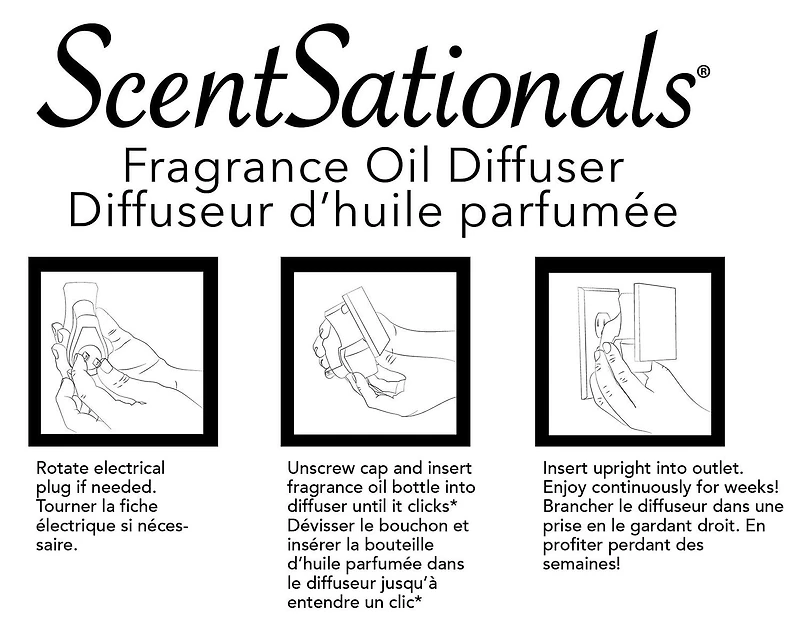 ScentSationals®

Fragrance Oil Diffuser
Diffuseur d'huile parfumée

Rotate electrical plug if needed. Tourner la fiche électrique si nécessaire.

Unscrew cap and insert fragrance oil bottle into diffuser until it clicks* Dévisser le bouchon et insérer la bouteille d'huile parfumée dans le diffuseur jusqu'à entendre un clic*

Insert upright into outlet. Enjoy continuously for weeks! Brancher le diffuseur dans une prise en le gardant droit. En profiter perdant des semaines!