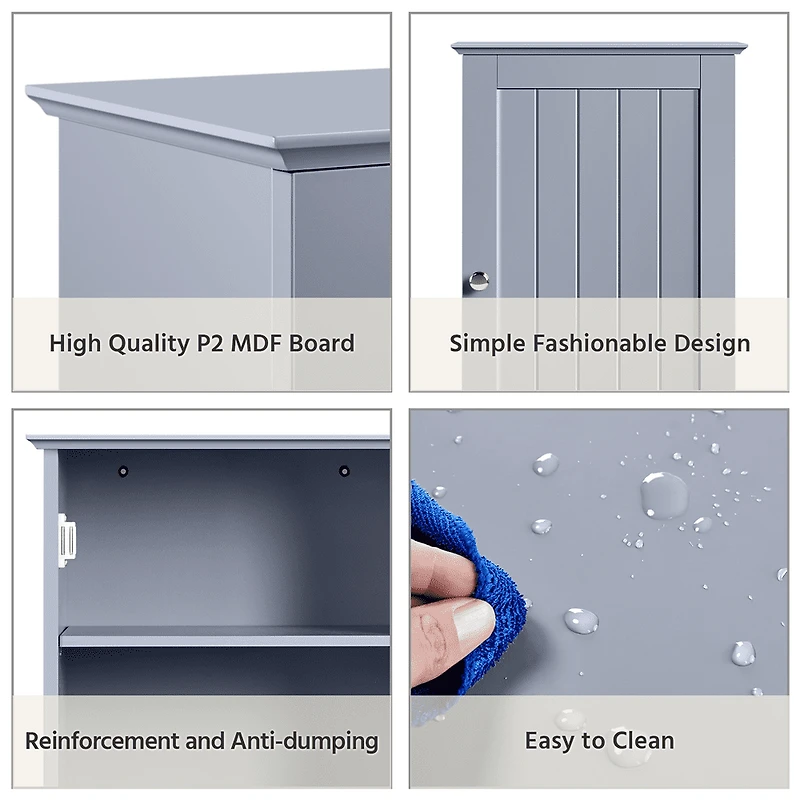 High Quality P2 MDF Board

Simple Fashionable Design

Reinforcement and Anti-dumping

Easy to Clean