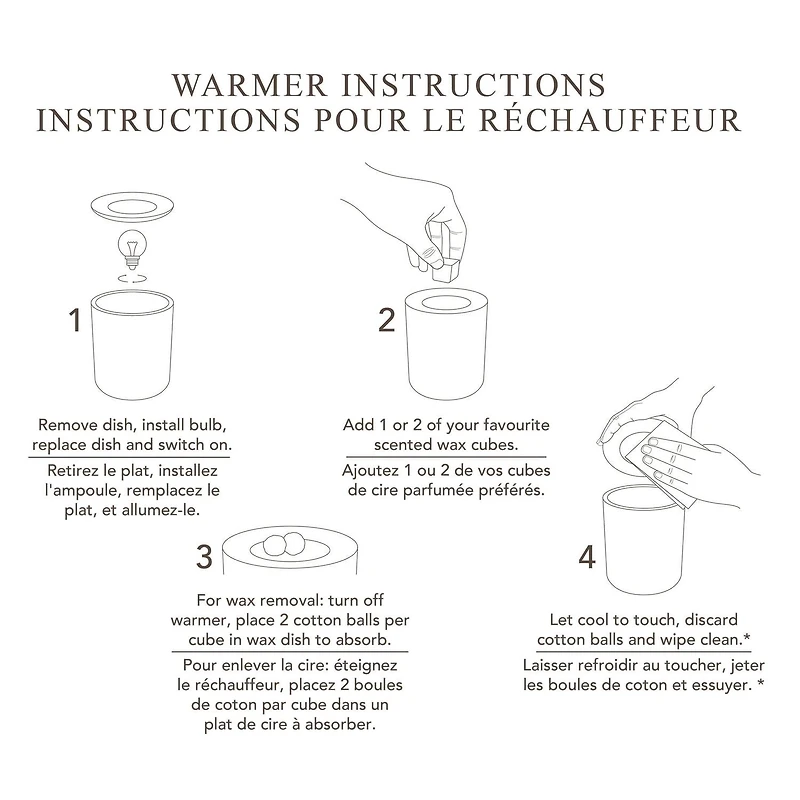 WARMER INSTRUCTIONS
INSTRUCTIONS POUR LE RÉCHAUFFEUR

1

Remove dish, install bulb, replace dish and switch on.

Retirez le plat, installez l'ampoule, remplacez le plat, et allumez-le.

2

Add 1 or 2 of your favourite scented wax cubes.

Ajoutez 1 ou 2 de vos cubes de cire parfumée préférés.

3

For wax removal: turn off warmer, place 2 cotton balls per cube in wax dish to absorb.

Pour enlever la cire: éteignez le réchauffeur, placez 2 boules de coton par cube dans un plat de cire à absorber.

4

Let cool to touch, discard cotton balls and wipe clean.*

Laisser refroidir au toucher, jeter les boules de coton et essuyer. *