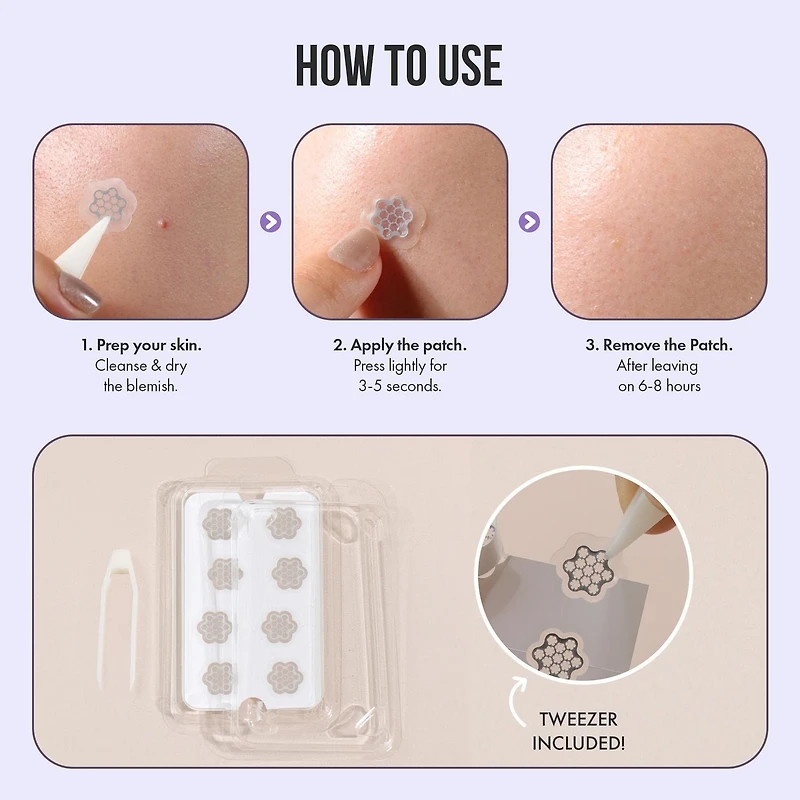 HOW TO USE

1. Prep your skin.
Cleanse & dry the blemish.

2. Apply the patch.
Press lightly for 3-5 seconds.

3. Remove the Patch.
After leaving on 6-8 hours

TWEEZER INCLUDED!