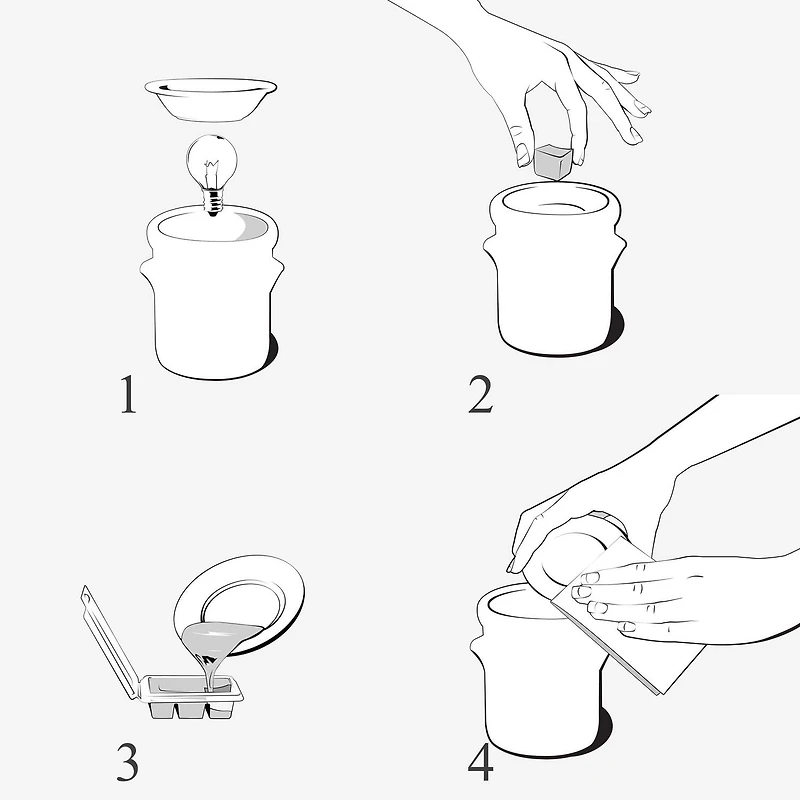 1

2

3

4