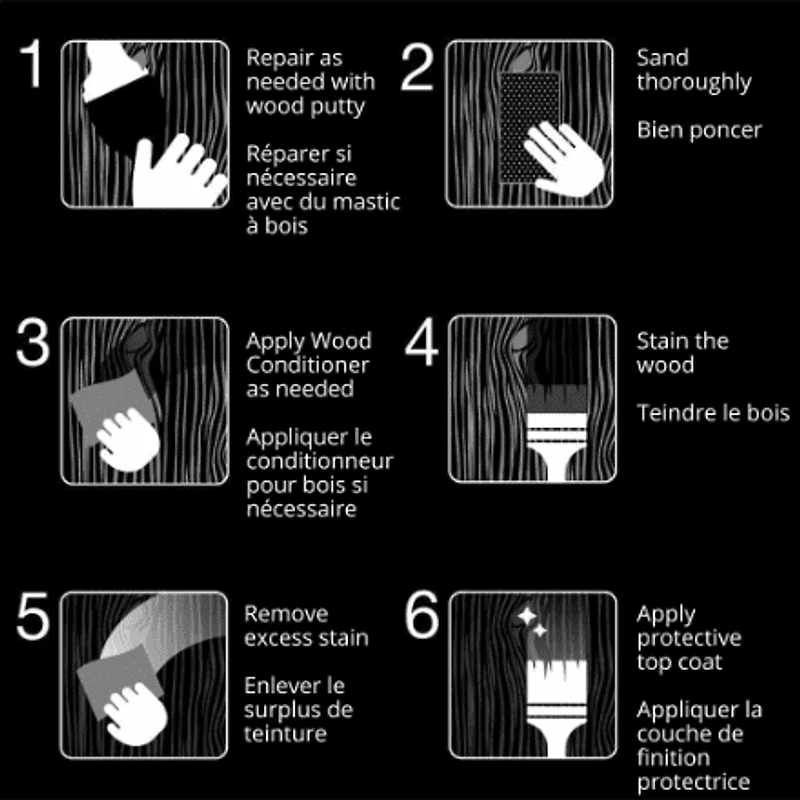 1

Repair as needed with wood putty

Réparer si nécessaire avec du mastic à bois

2

Sand thoroughly

Bien poncer

3

Apply Wood Conditioner as needed

Appliquer le conditionneur pour bois si nécessaire

4

Stain the wood

Teindre le bois

5

Remove excess stain

Enlever le surplus de teinture

6

Apply protective top coat

Appliquer la couche de finition protectrice