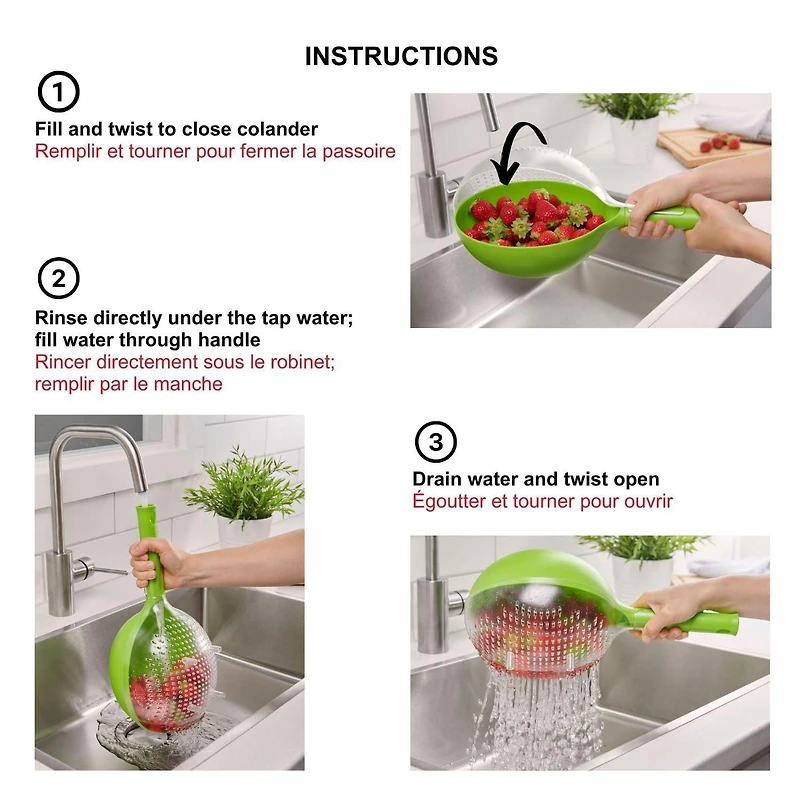 INSTRUCTIONS

1

Fill and twist to close colander
Remplir et tourner pour fermer la passoire

2

Rinse directly under the tap water; fill water through handle
Rincer directement sous le robinet; remplir par le manche

3

Drain water and twist open
Égoutter et tourner pour ouvrir