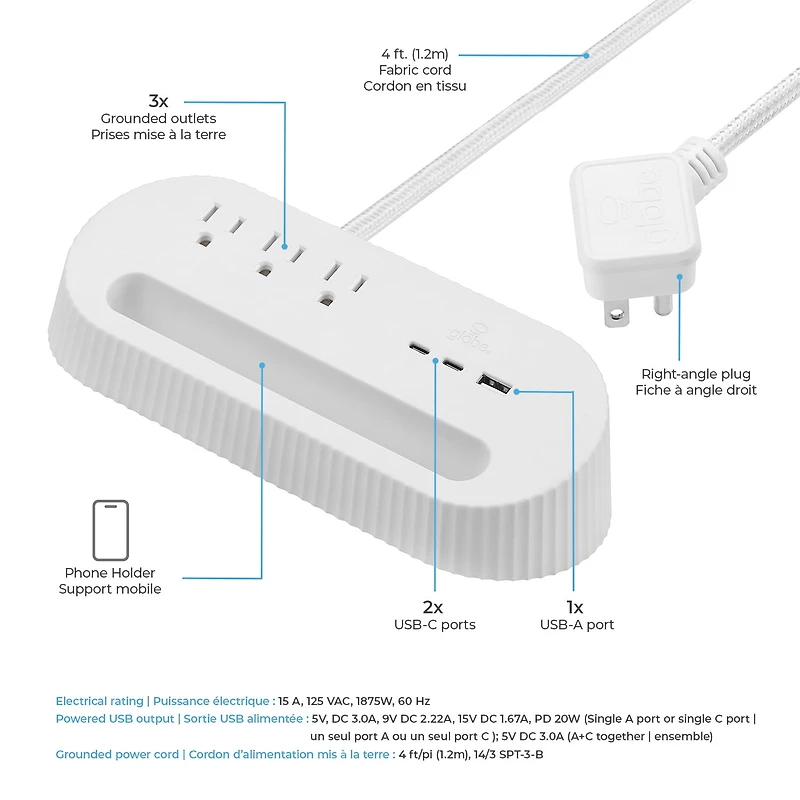 4 ft. (1.2m)
Fabric cord
Cordon en tissu

3x
Grounded outlets
Prises mise à la terre

globe

globe

Right-angle plug
Fiche à angle droit

Phone Holder
Support mobile

2x
USB-C ports

1x
USB-A port

Electrical rating | Puissance électrique : 15 A, 125 VAC, 1875W, 60 Hz
Powered USB output | Sortie USB alimentée : 5V, DC 3.0A, 9V DC 2.22A, 15V DC 1.67A, PD 20W (Single A port or single C port | un seul port A ou un seul port C ); 5V DC 3.0A (A+C together | ensemble)
Grounded power cord | Cordon d'alimentation mis à la terre : 4 ft/pi (1.2m), 14/3 SPT-3-B