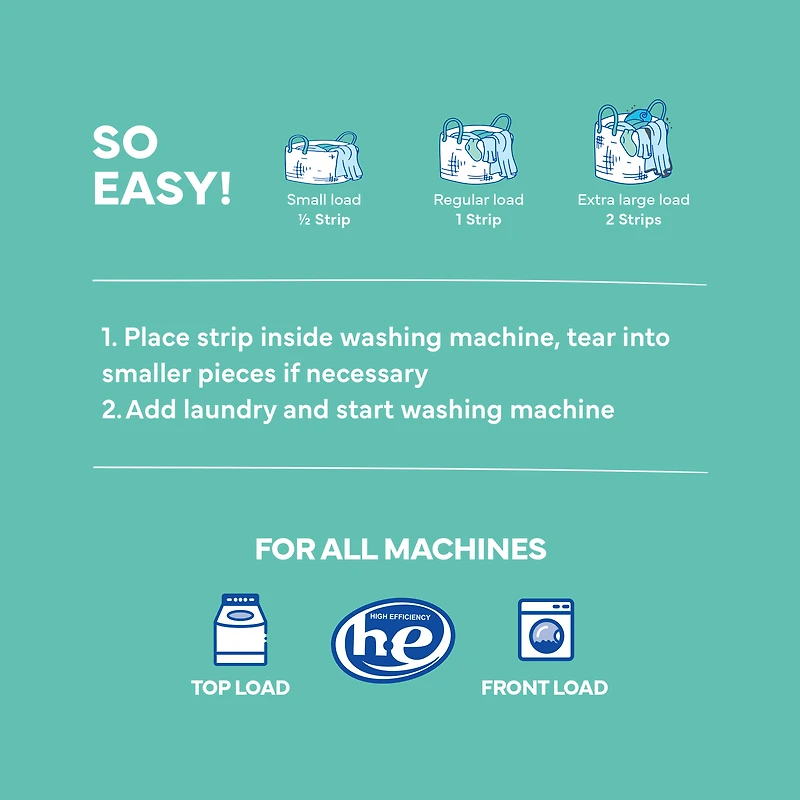 SO EASY!

Small load
½ Strip

Regular load
1 Strip

Extra large load
2 Strips

1. Place strip inside washing machine, tear into smaller pieces if necessary
2. Add laundry and start washing machine

FOR ALL MACHINES

TOP LOAD

HIGH EFFICIENCY
he

FRONT LOAD