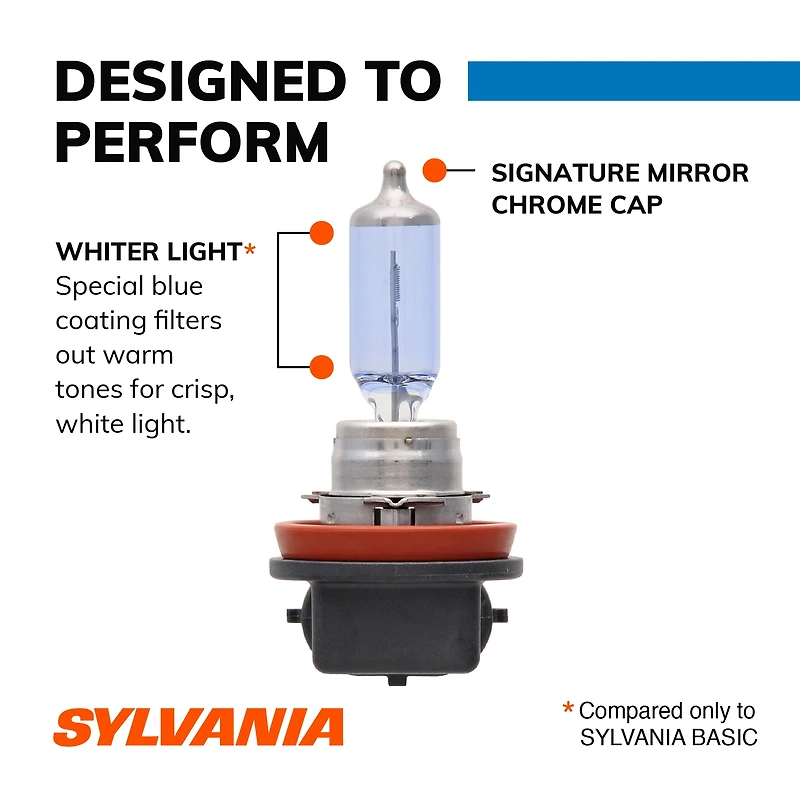 DESIGNED TO PERFORM

SIGNATURE MIRROR CHROME CAP

WHITER LIGHT*
Special blue coating filters out warm tones for crisp, white light.

SYLVANIA

* Compared only to SYLVANIA BASIC