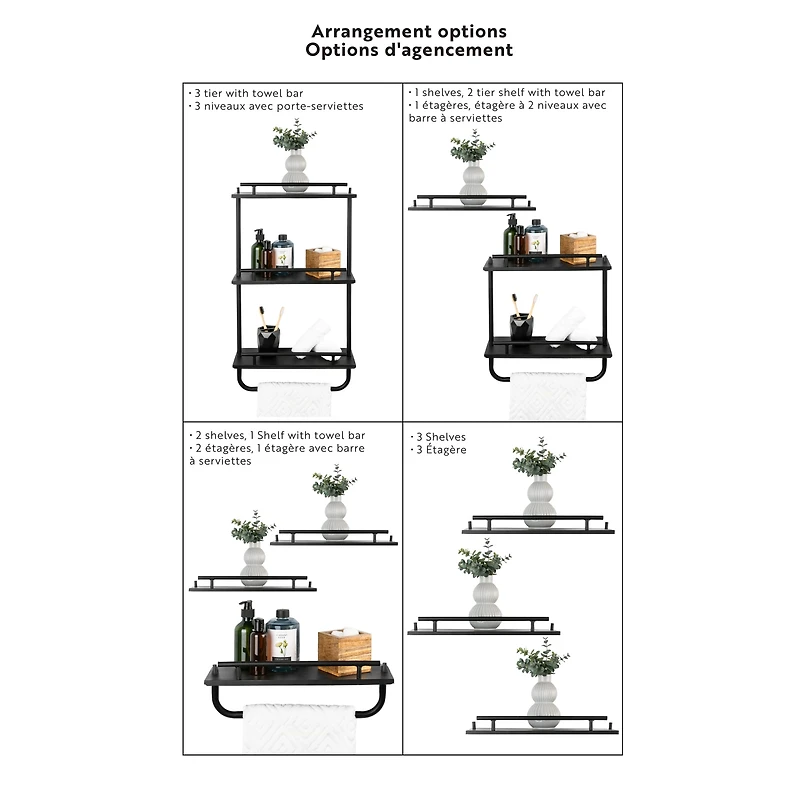 Arrangement options
Options d'agencement

• 3 tier with towel bar
• 3 niveaux avec porte-serviettes

• 1 shelves, 2 tier shelf with towel bar
• 1 étagères, étagère à 2 niveaux avec barre à serviettes

• 2 shelves, 1 Shelf with towel bar
• 2 étagères, 1 étagère avec barre à serviettes

• 3 Shelves
• 3 Étagère