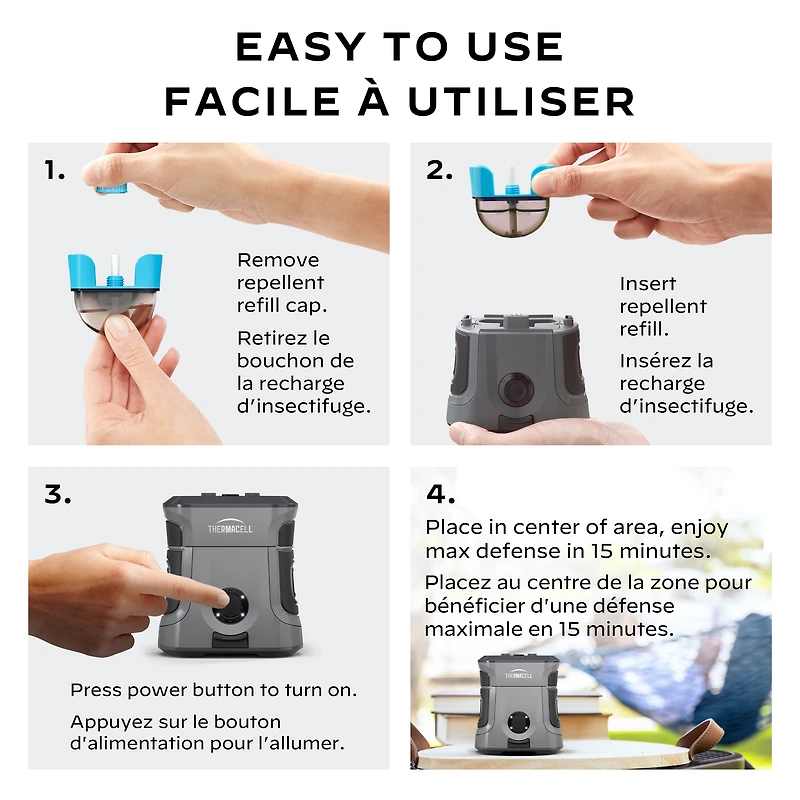 EASY TO USE
FACILE À UTILISER

1.

Remove repellent refill cap.

Retirez le bouchon de la recharge d'insectifuge.

2.

Insert repellent refill.

Insérez la recharge d'insectifuge.

3.

THERMACELL

Press power button to turn on.

Appuyez sur le bouton d'alimentation pour l'allumer.

4.

Place in center of area, enjoy max defense in 15 minutes.

Placez au centre de la zone pour bénéficier d'une défense maximale en 15 minutes.

THERMACELL