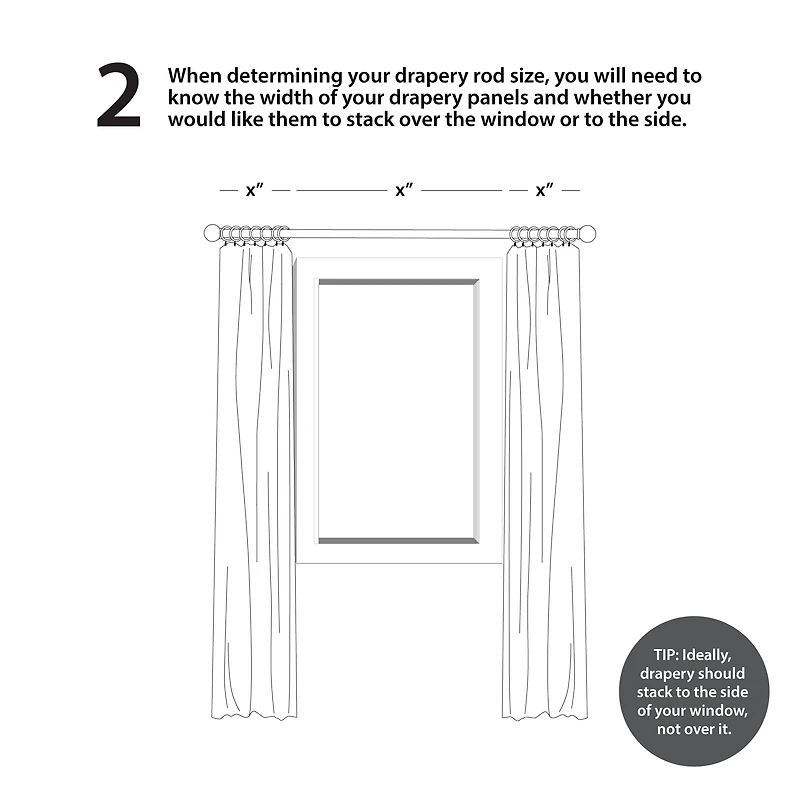 2 When determining your drapery rod size, you will need to know the width of your drapery panels and whether you would like them to stack over the window or to the side.

x″ x″ x″

TIP: Ideally, drapery should stack to the side of your window, not over it.