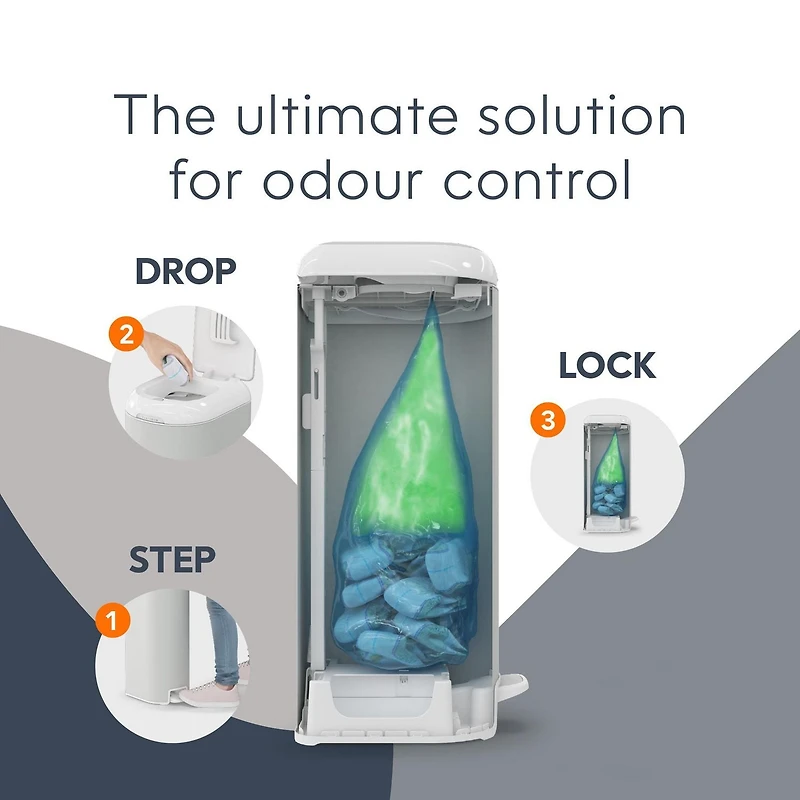 The ultimate solution for odour control

DROP
2

LOCK
3

STEP
1