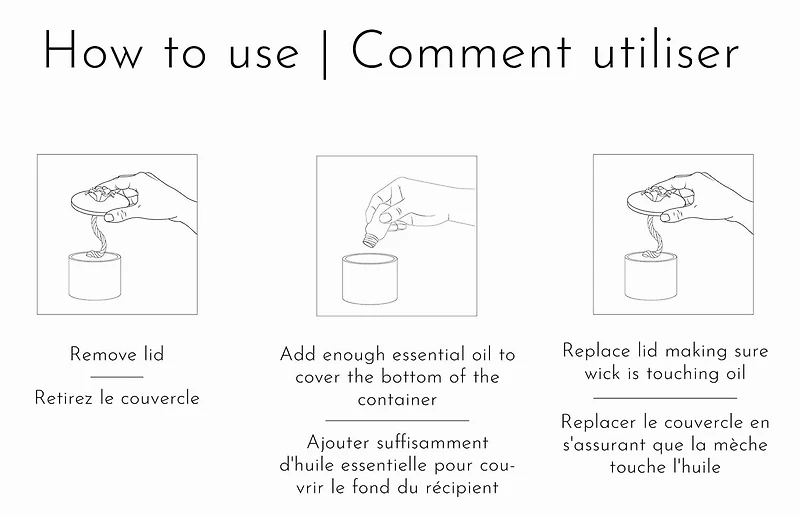 How to use | Comment utiliser

Remove lid

Retirez le couvercle

Add enough essential oil to cover the bottom of the container

Ajouter suffisamment d'huile essentielle pour couvrir le fond du récipient

Replace lid making sure wick is touching oil

Replacer le couvercle en s'assurant que la mèche touche l'huile