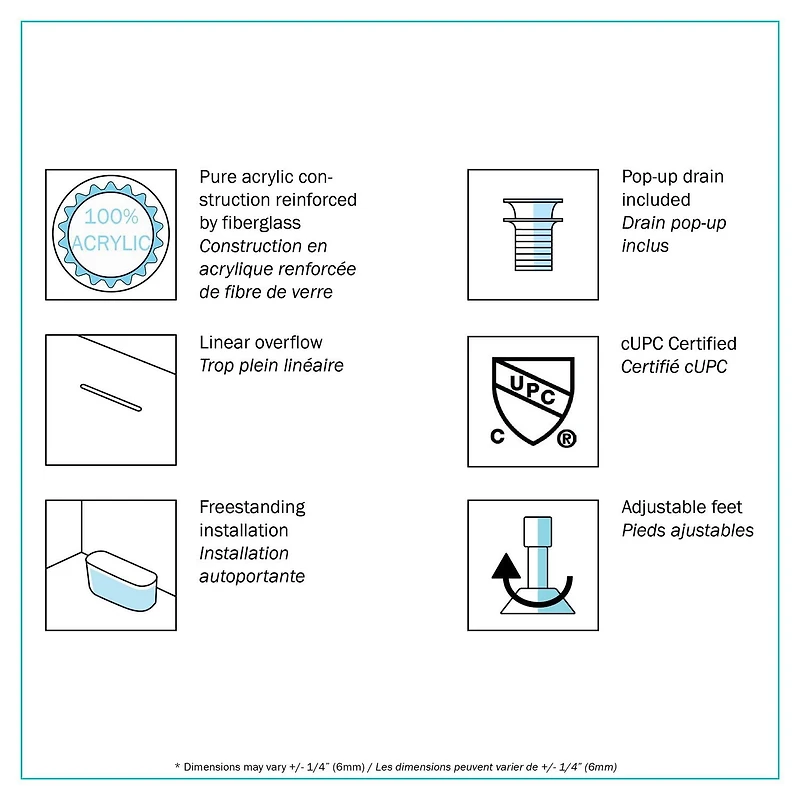 100%
ACRYLIC

Pure acrylic construction reinforced by fiberglass
Construction en acrylique renforcée de fibre de verre

Linear overflow
Trop plein linéaire

Freestanding installation
Installation autoportante

Pop-up drain included
Drain pop-up inclus

UPC
C ®

cUPC Certified
Certifié cUPC

Adjustable feet
Pieds ajustables

* Dimensions may vary +/- 1/4" (6mm) / Les dimensions peuvent varier de +/- 1/4" (6mm)