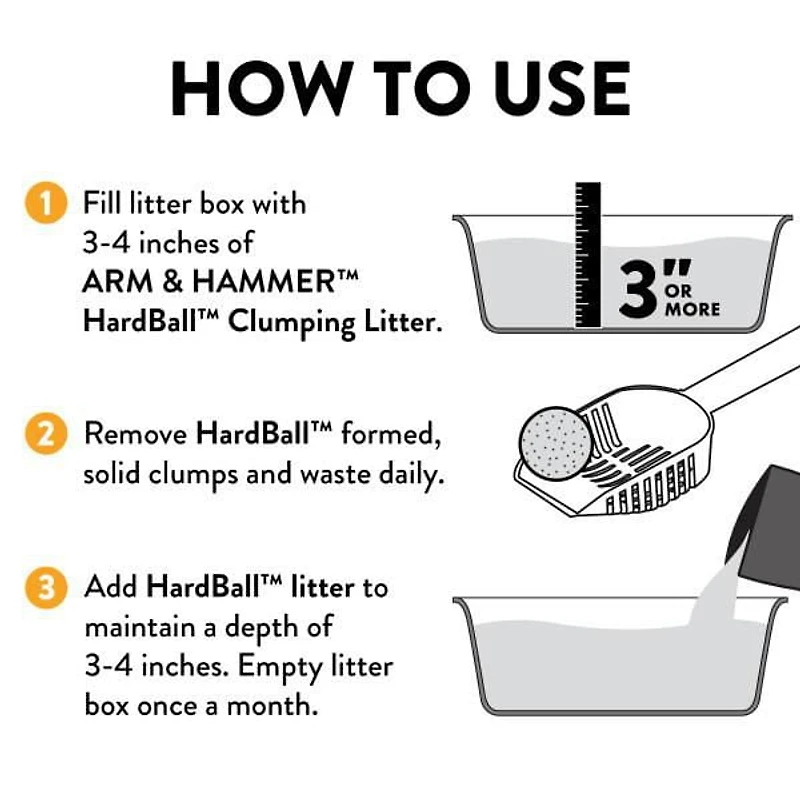 HOW TO USE

1 Fill litter box with 3-4 inches of ARM & HAMMER™ HardBall™ Clumping Litter.

3" OR MORE

2 Remove HardBall™ formed, solid clumps and waste daily.

3 Add HardBall™ litter to maintain a depth of 3-4 inches. Empty litter box once a month.