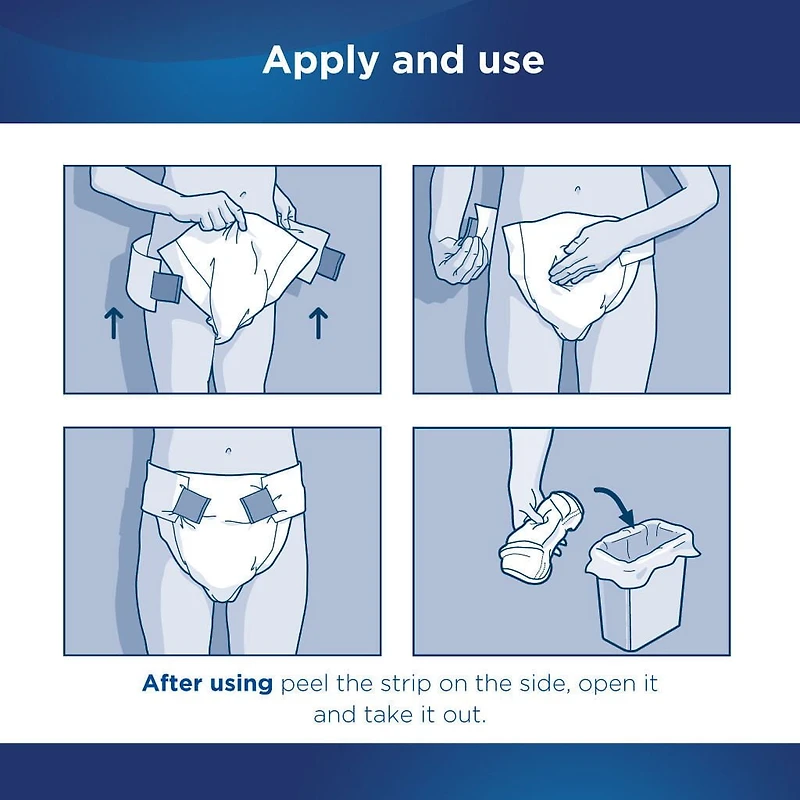 Apply and use

After using peel the strip on the side, open it and take it out.