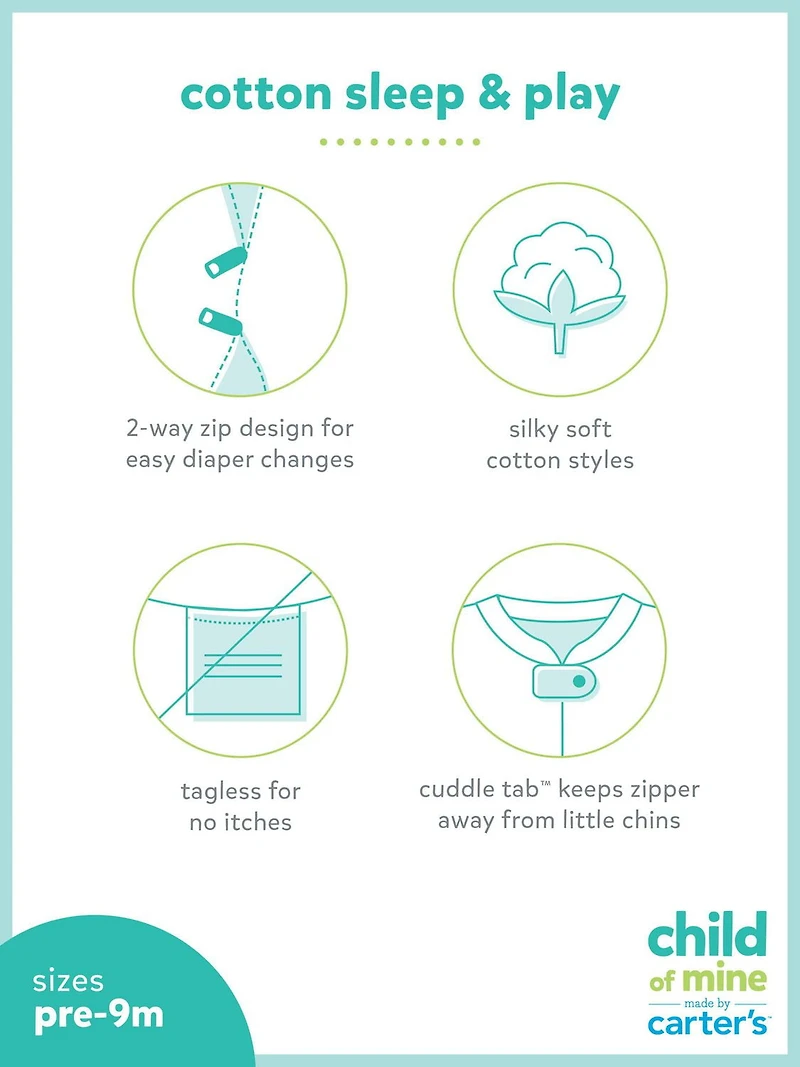 cotton sleep & play

2-way zip design for easy diaper changes

silky soft cotton styles

tagless for no itches

cuddle tab™ keeps zipper away from little chins

sizes
pre-9m

child of mine
made by
carter's