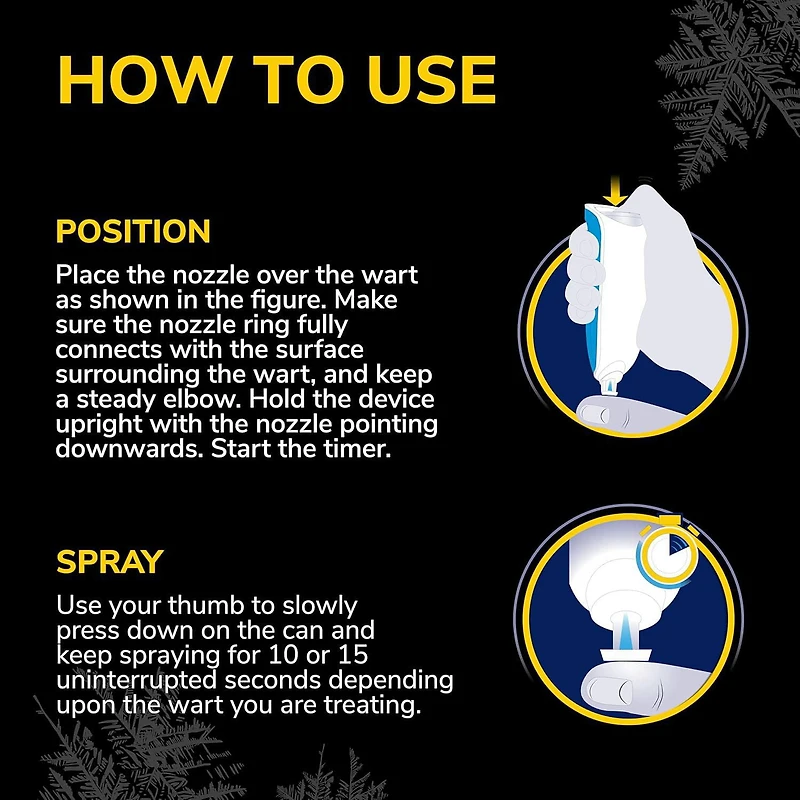 HOW TO USE

POSITION

Place the nozzle over the wart as shown in the figure. Make sure the nozzle ring fully connects with the surface surrounding the wart, and keep a steady elbow. Hold the device upright with the nozzle pointing downwards. Start the timer.

SPRAY

Use your thumb to slowly press down on the can and keep spraying for 10 or 15 uninterrupted seconds depending upon the wart you are treating.