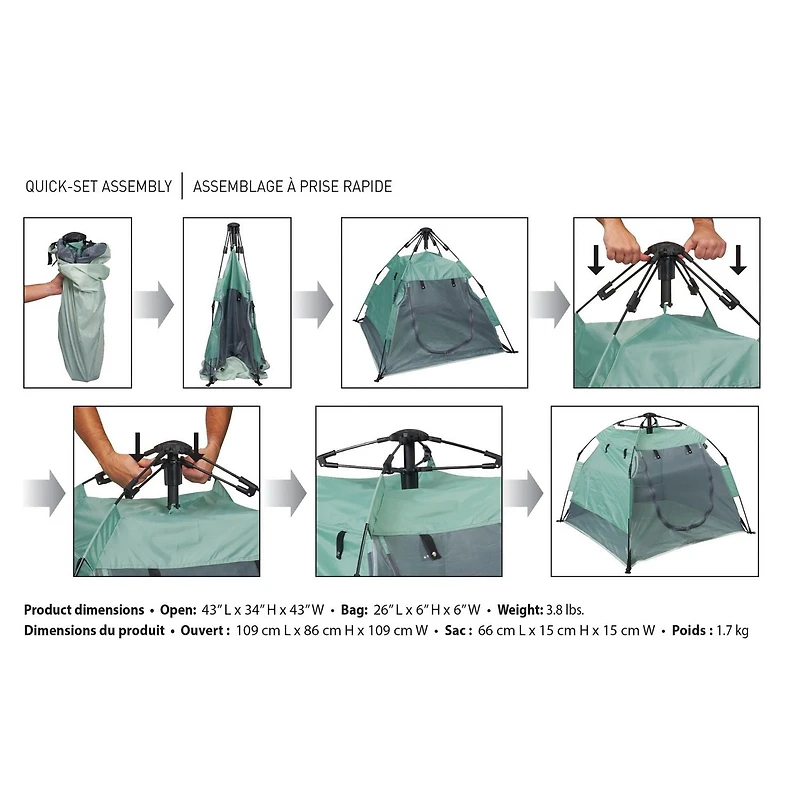 QUICK-SET ASSEMBLY | ASSEMBLAGE À PRISE RAPIDE

Product dimensions • Open: 43" L x 34" H x 43" W • Bag: 26" L x 6" H x 6" W • Weight: 3.8 lbs.
Dimensions du produit • Ouvert : 109 cm L x 86 cm H x 109 cm W • Sac : 66 cm L x 15 cm H x 15 cm W • Poids : 1.7 kg