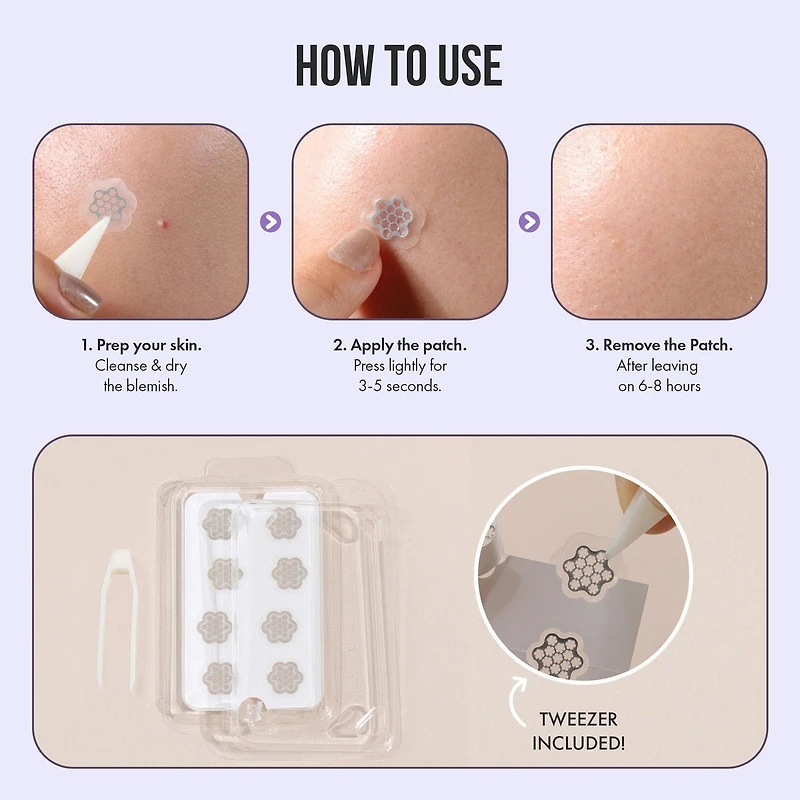 HOW TO USE

1. Prep your skin.
Cleanse & dry the blemish.

2. Apply the patch.
Press lightly for 3-5 seconds.

3. Remove the Patch.
After leaving on 6-8 hours

TWEEZER INCLUDED!