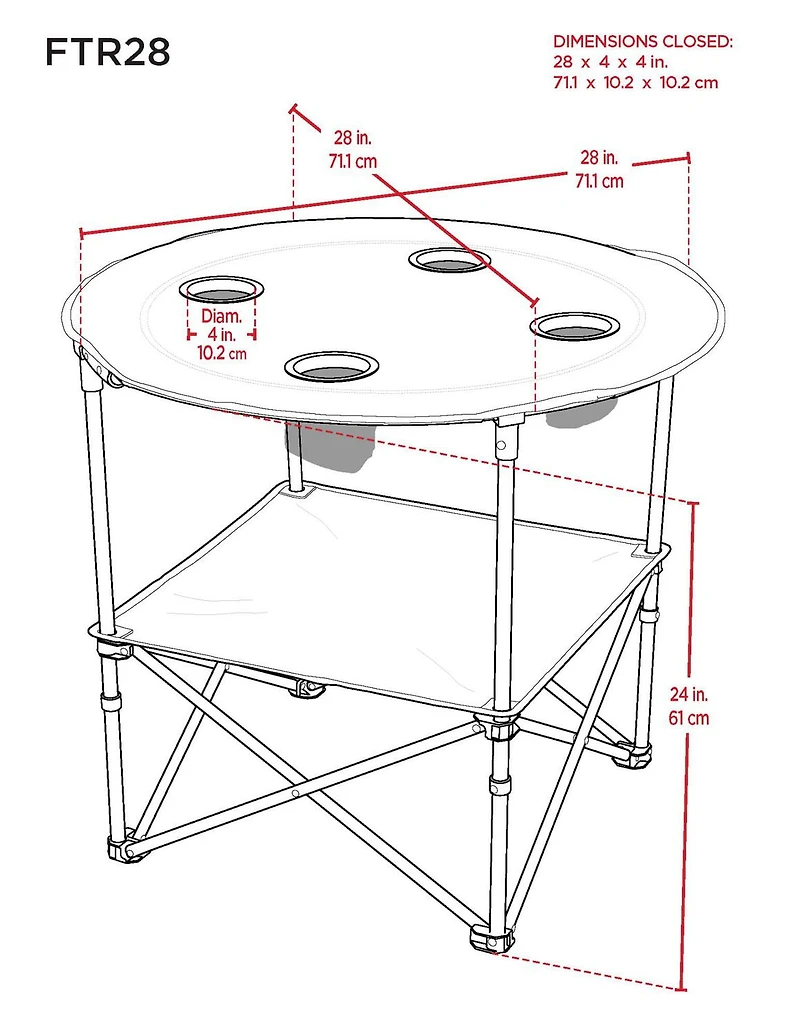 FTR28

DIMENSIONS CLOSED:
28 x 4 x 4 in.
71.1 x 10.2 x 10.2 cm

28 in.
71.1 cm

28 in.
71.1 cm

Diam.
4 in.
10.2 cm

24 in.
61 cm