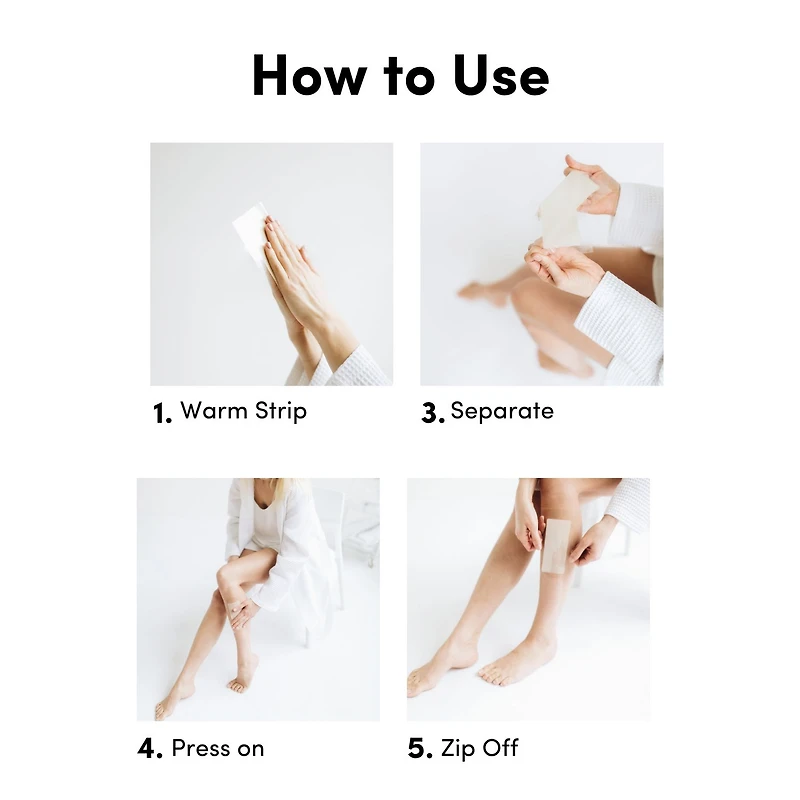 How to Use

1. Warm Strip

3. Separate

4. Press on

5. Zip Off